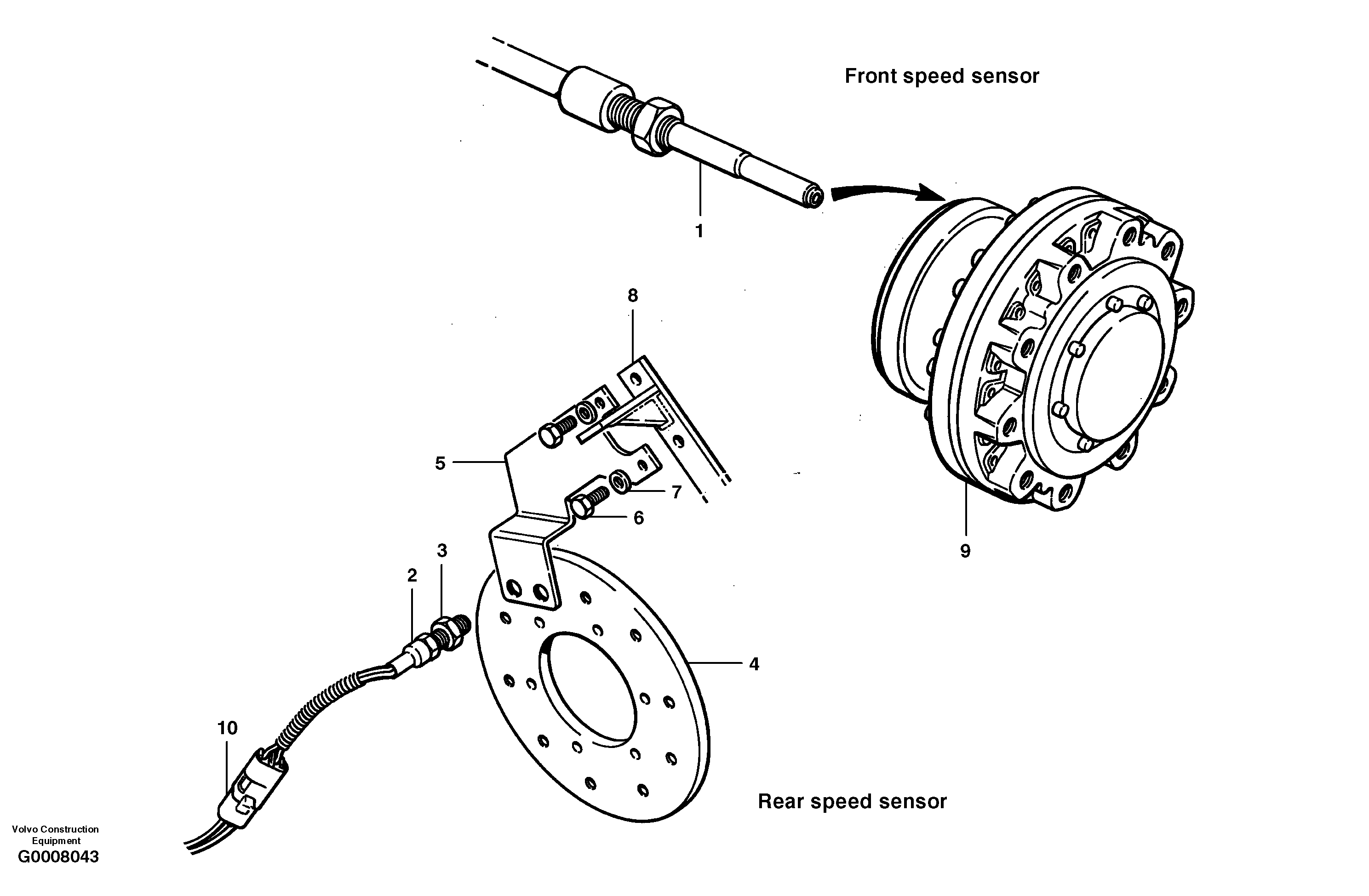 Front speed sensor

1

8

5

7

6

9

3

2

4

10

Rear speed sensor

Volvo Construction Equipment
G0008043