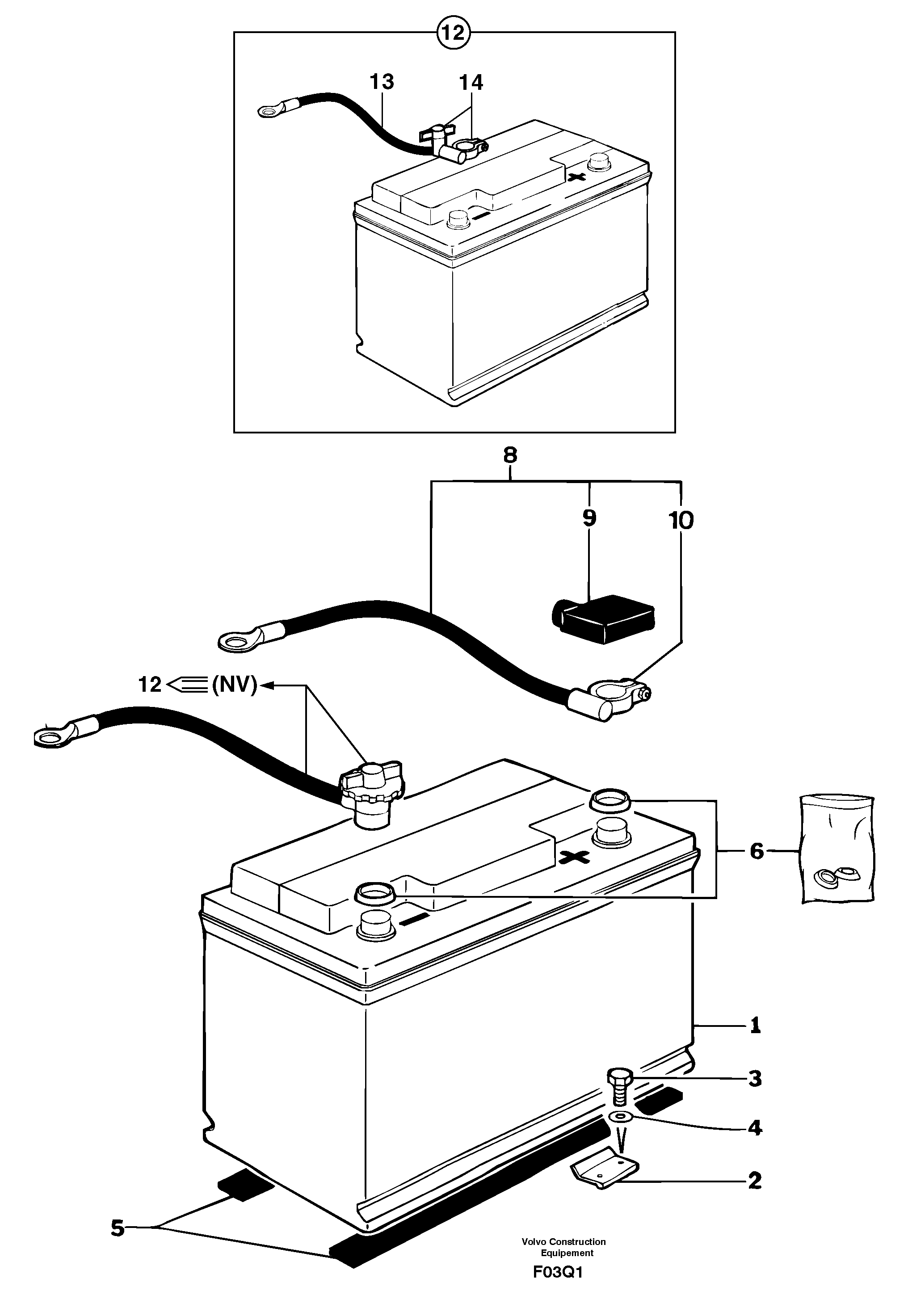 12

13

14

8

9

10

12 (NV)

6

1

3

4

2

5

Volvo Construction Equipement

F03Q1