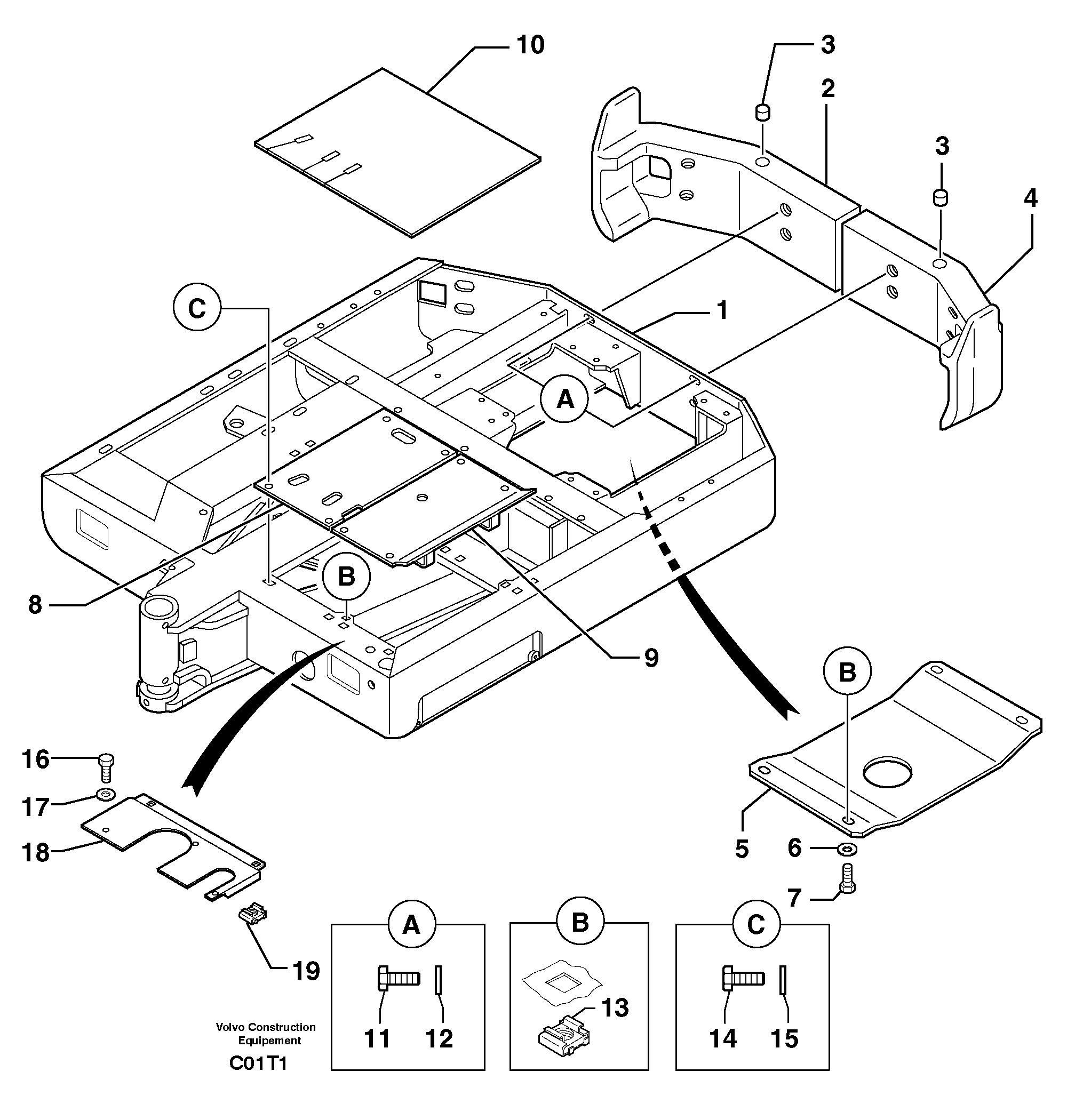 10
3
2
3
4
C
1
A
8
B
9
B
16
17
18
5
6
7
19
A
11
12
B
13
C
14
15
Volvo Construction Equipement
C01T1