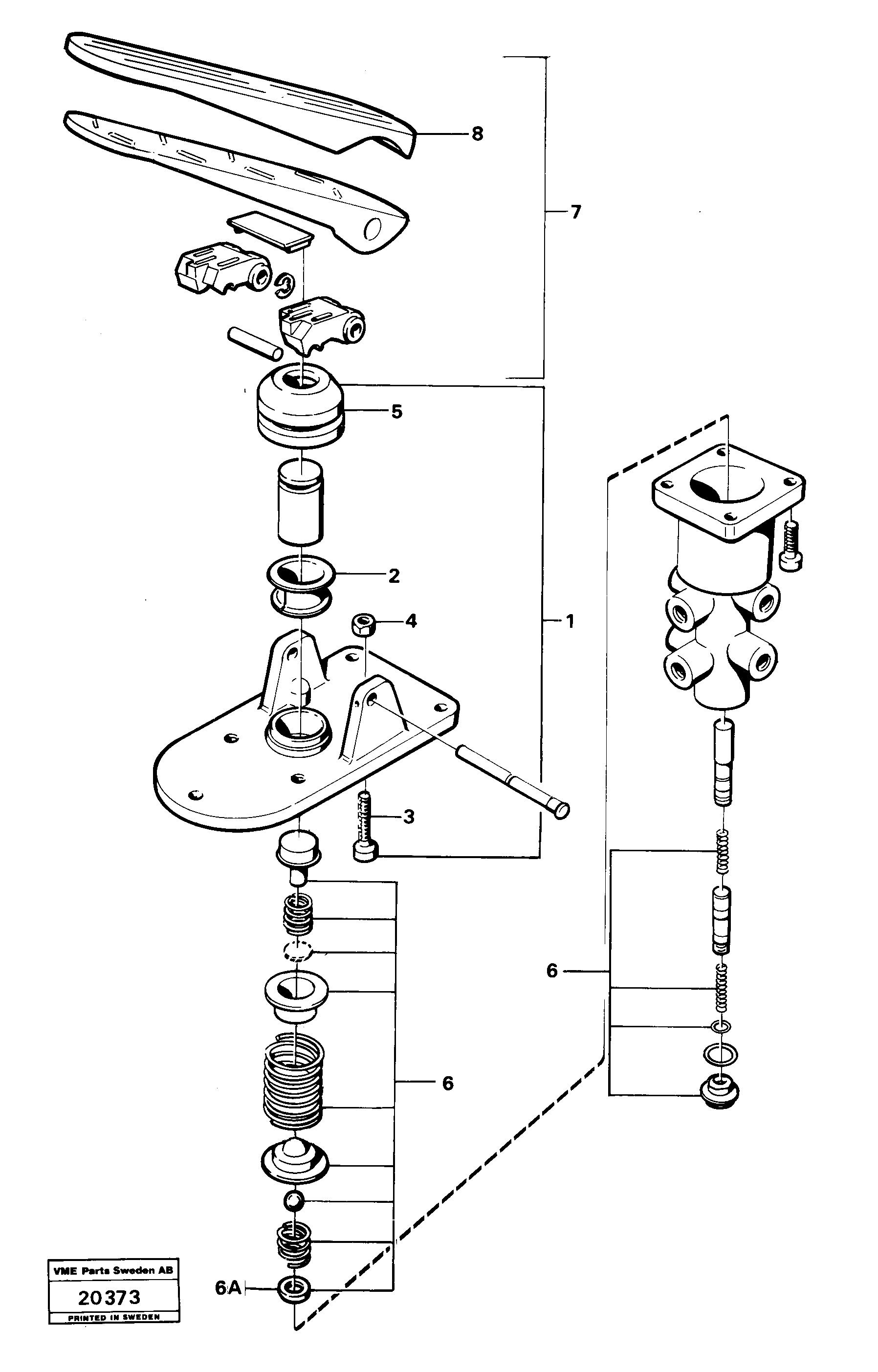 8

7

5

2

4

1

3

6

6

6A

VME Parts Sweden AB

20373

PRINTED IN SWEDEN