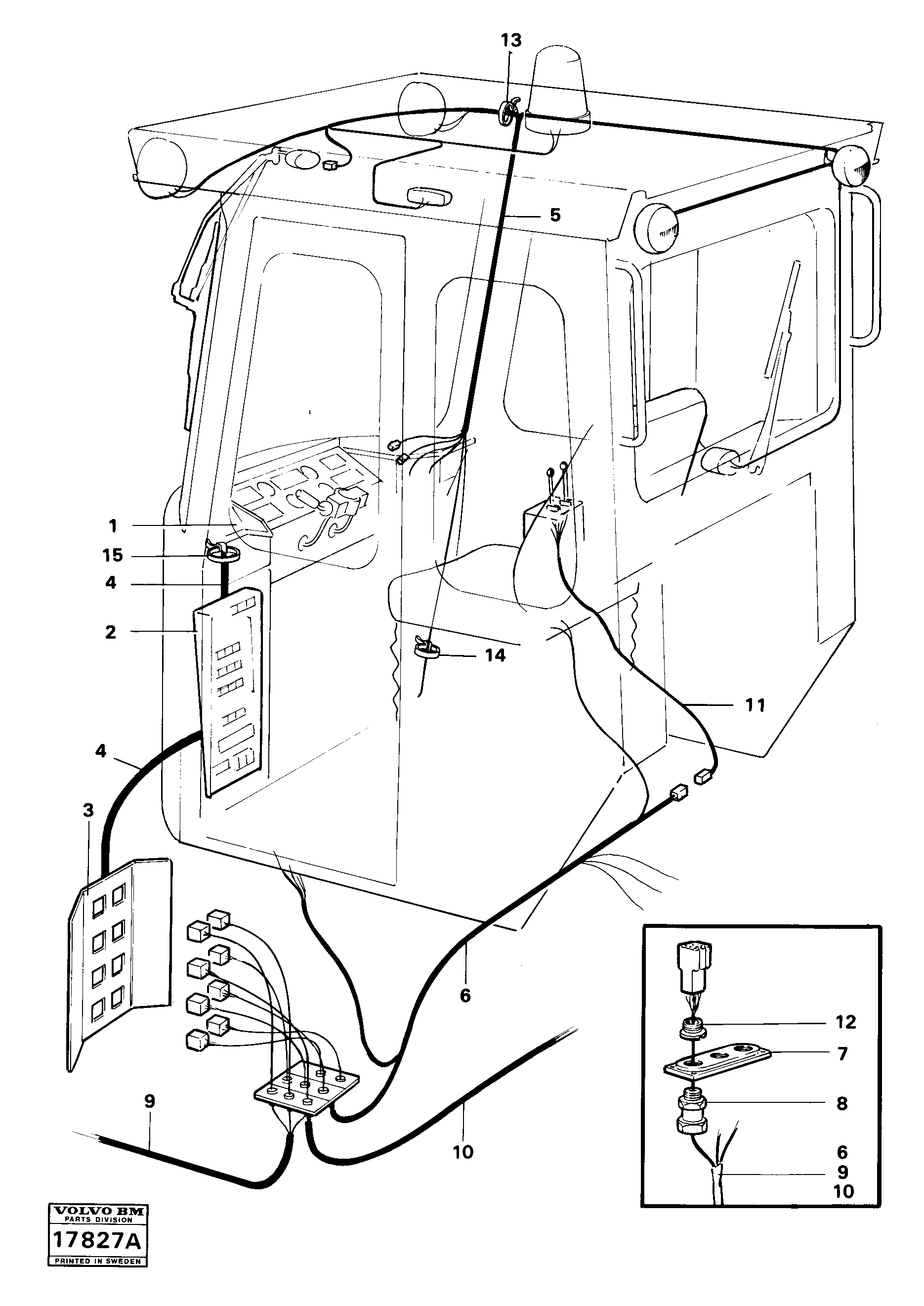 13
5
1
15
4
2
14
11
4
3
6
12
7
8
6
9
10
9
10

VOLVO BM
PARTS DIVISION
17827A
PRINTED IN SWEDEN