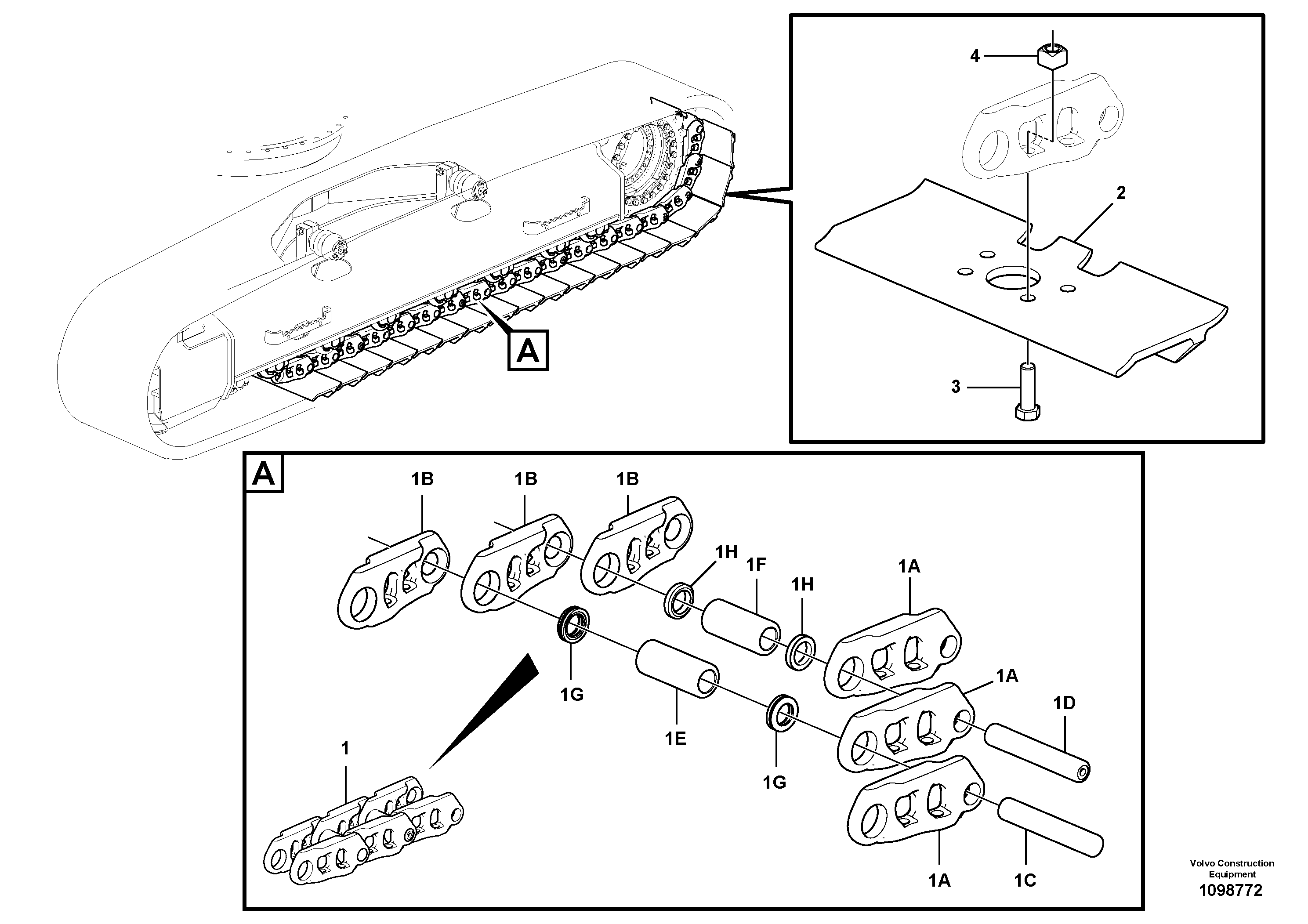 4

2

3

A

A

1B

1B

1B

1H

1F

1H

1A

1A

1D

1G

1E

1G

1

1A

1C

Volvo Construction Equipment

1098772