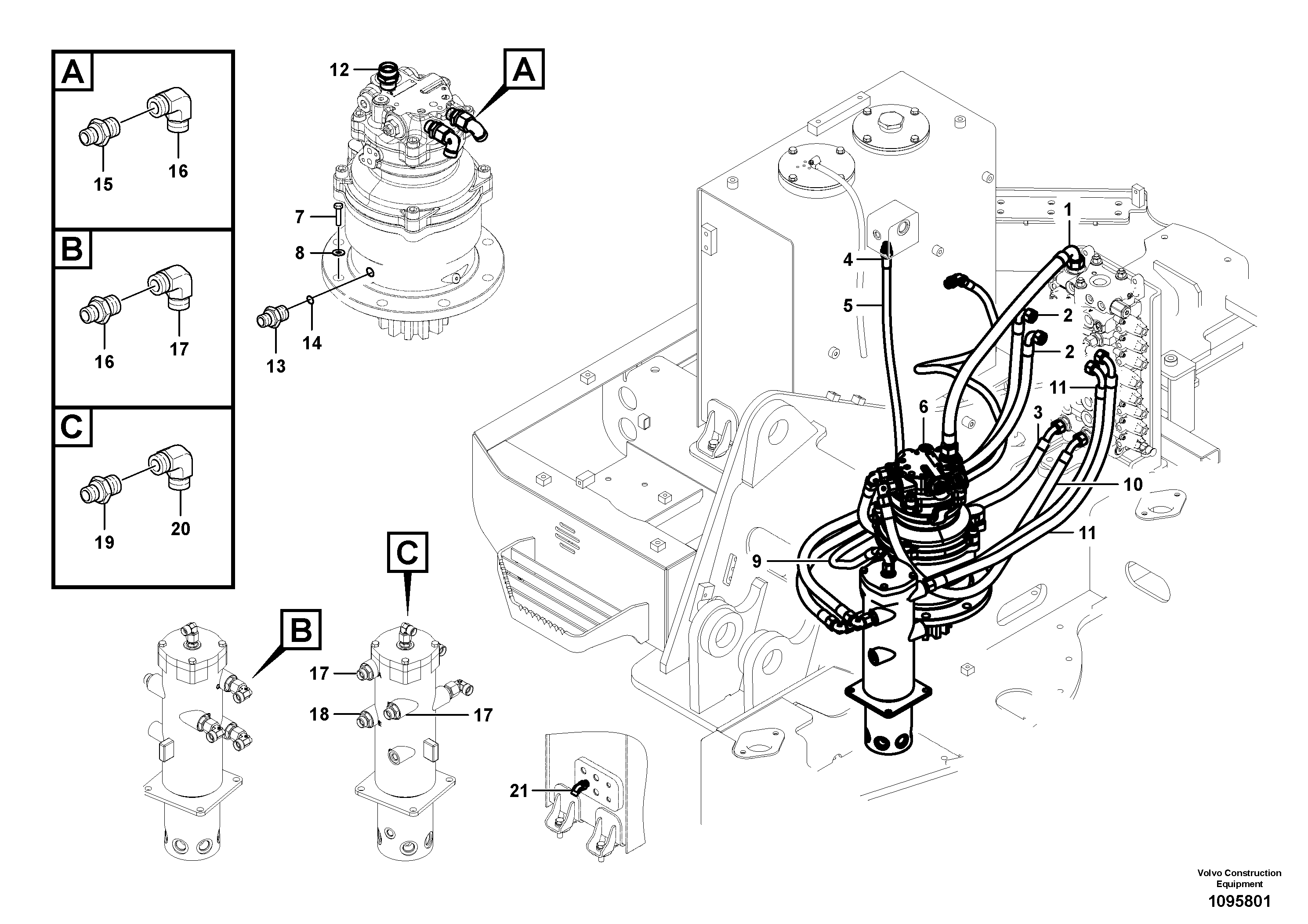 A
15
16
B
16
17
C
19
20
12
A
7
8
13
14
B
C
17
18
17
21
1
4
5
2
2
11
6
3
10
11
9
Volvo Construction Equipment
1095801