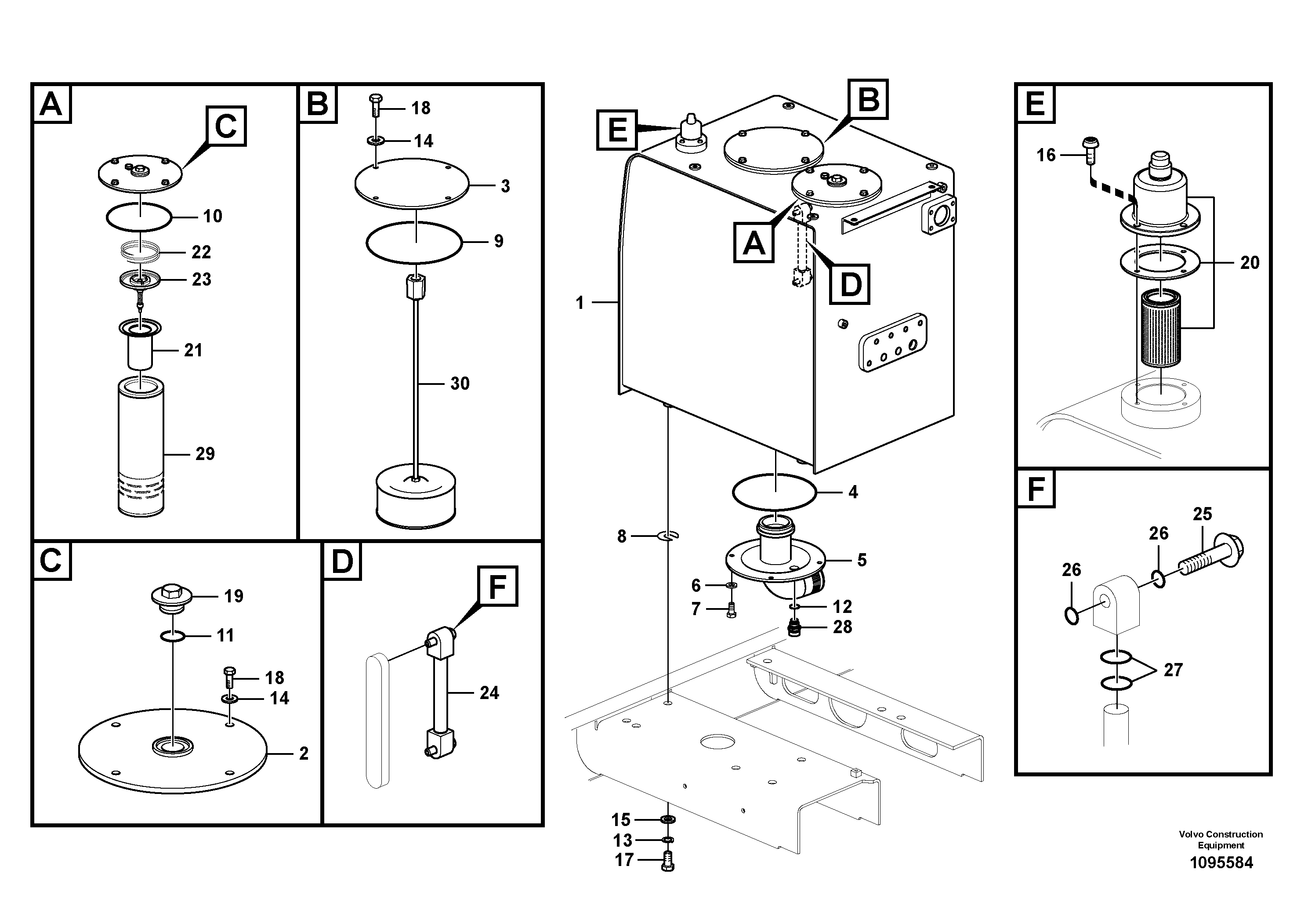 A
C
10
22
23
21
29

B
18
14
3
9
30

C
19
11
18
14
2

D
F
24

E
B
A
D
1
4
8
5
6
7
12
28
15
13
17

E
16
20

F
25
26
26
27

Volvo Construction Equipment
1095584