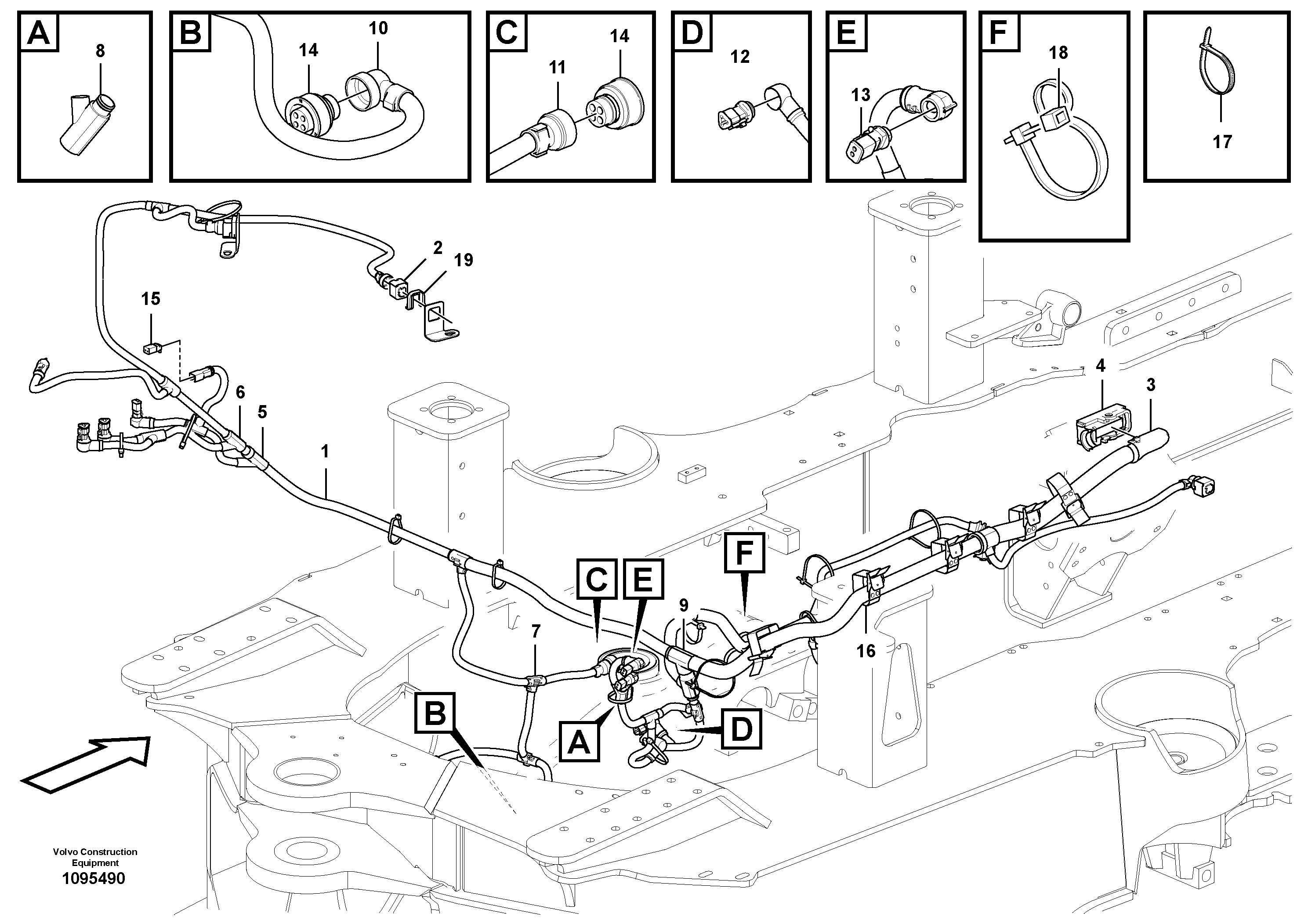 A
8

B
14
10

C
11
14

D
12

E
13

F
18

17

2
19
15
6
5
1
4
3
C
E
F
9
7
16
B
A
D

Volvo Construction Equipment
1095490