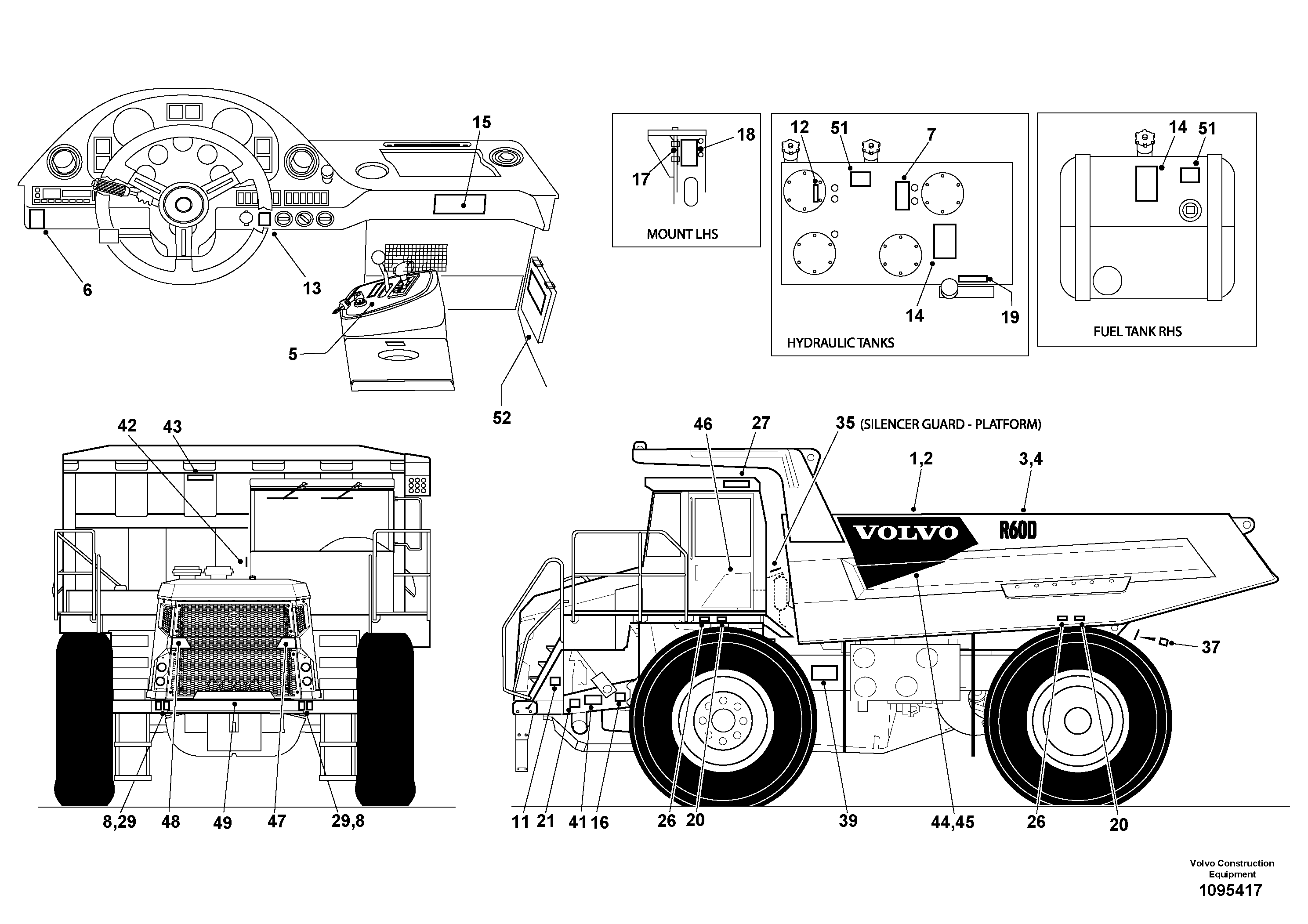 15
6
13
5
52
18
17
MOUNT LHS
12
51
7
14
19
HYDRAULIC TANKS
14
51
FUEL TANK RHS
42
43
8,29
48
49
47
29,8
46
27
35 (SILENCER GUARD - PLATFORM)
1,2
3,4
VOLVO
R60D
37
11
21
41
16
26
20
39
44,45
26
20
Volvo Construction Equipment
1095417