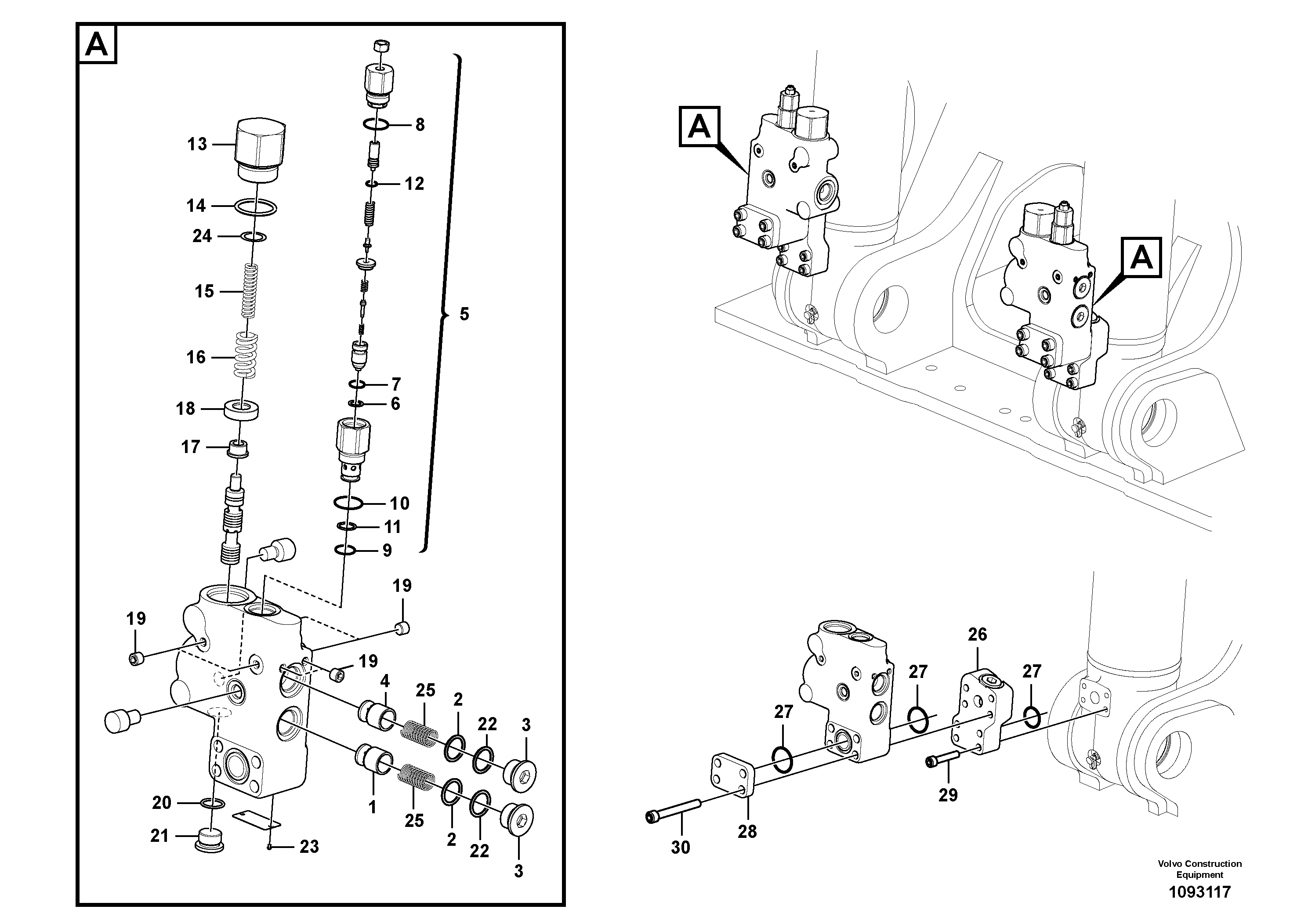 A

13
14
24
15
16
18
17
8
12
5
7
6
10
11
9
19
19
19
4
25
2
22
3
1
25
2
22
3
20
21
23

A

A

26
27
27
27
29
28
30

Volvo Construction Equipment
1093117