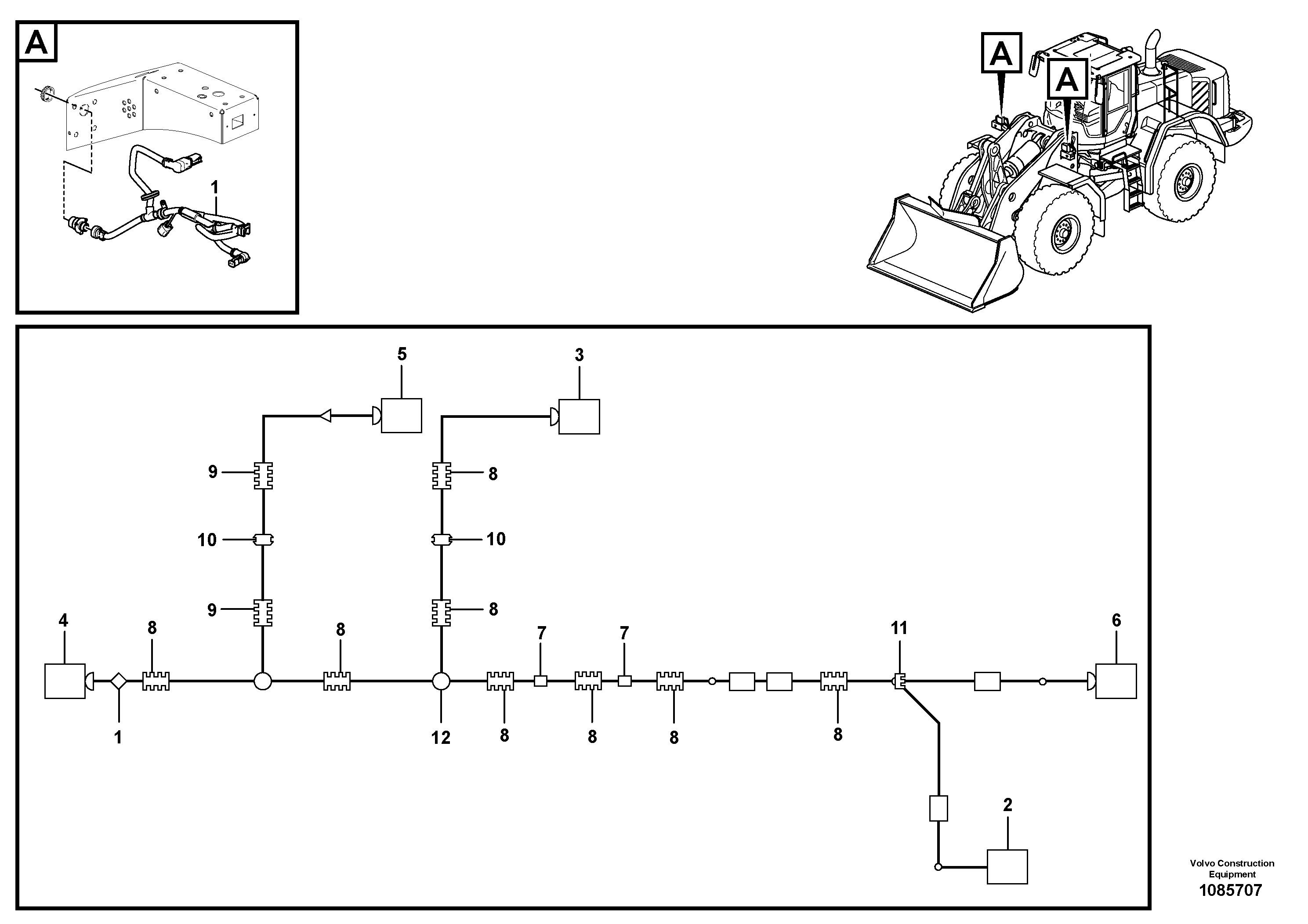 A

1

A

A

5

3

9

8

10

10

9

8

4

8

8

7

7

11

6

1

12

8

8

8

8

2

Volvo Construction Equipment
1085707