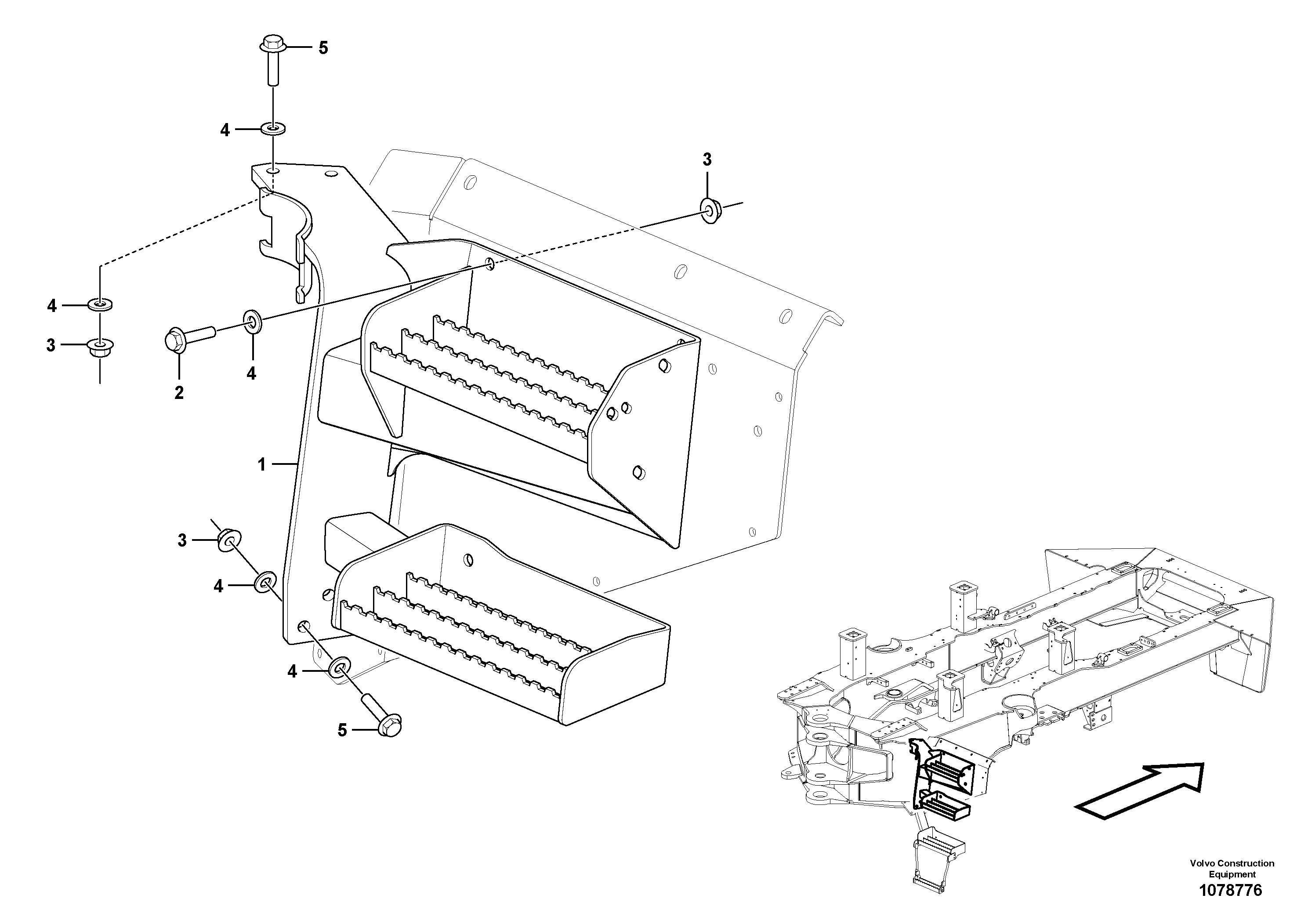 5

4

3

4

3

2

4

1

3

4

4

5

Volvo Construction Equipment
1078776