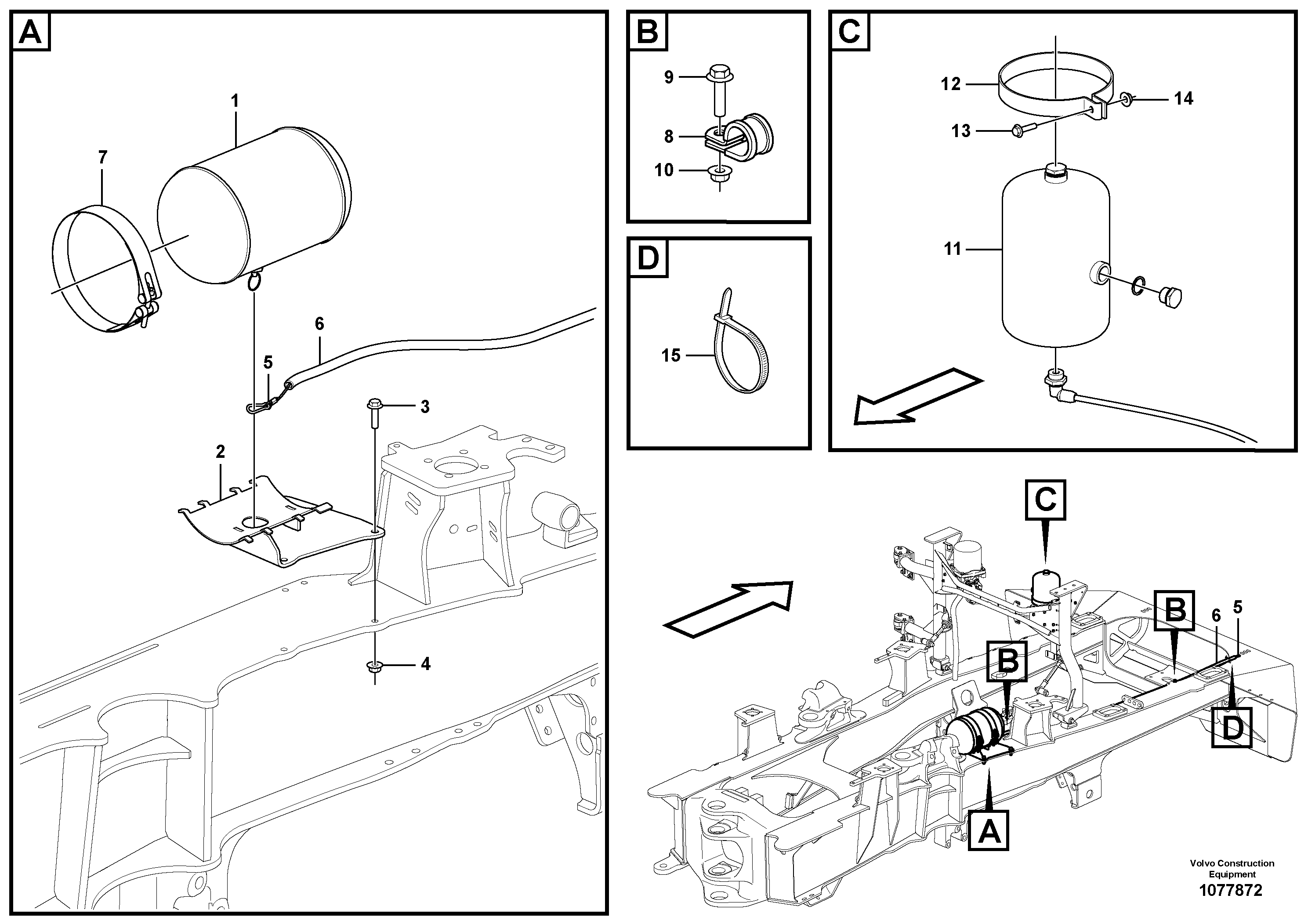 A

1
7
6
5
3
2
4

B

9
8
10

D

15

C

12
14
13
11

C
B
6
5
B
D
A

Volvo Construction Equipment
1077872