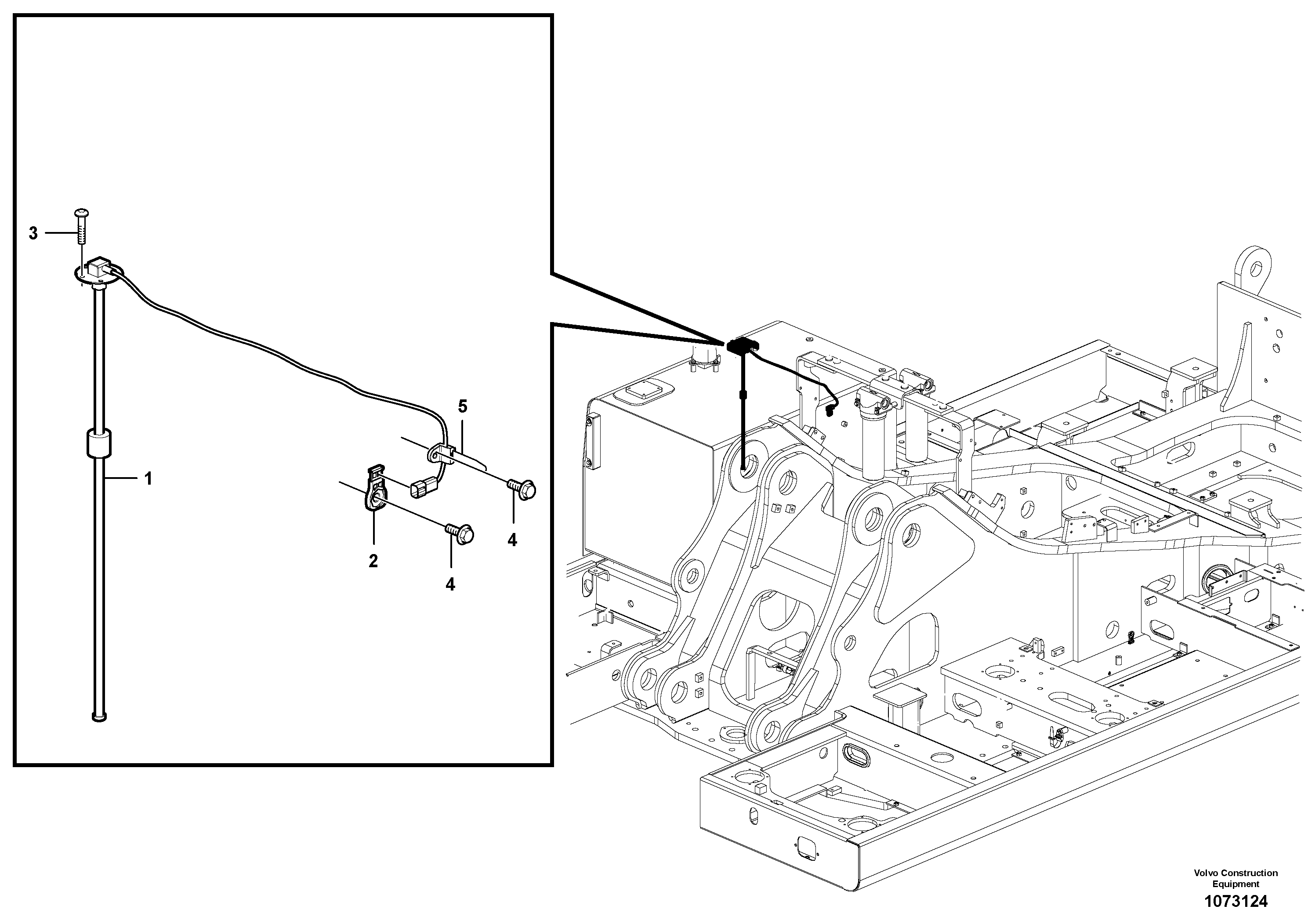 3

5

1

4

2

4

Volvo Construction Equipment
1073124