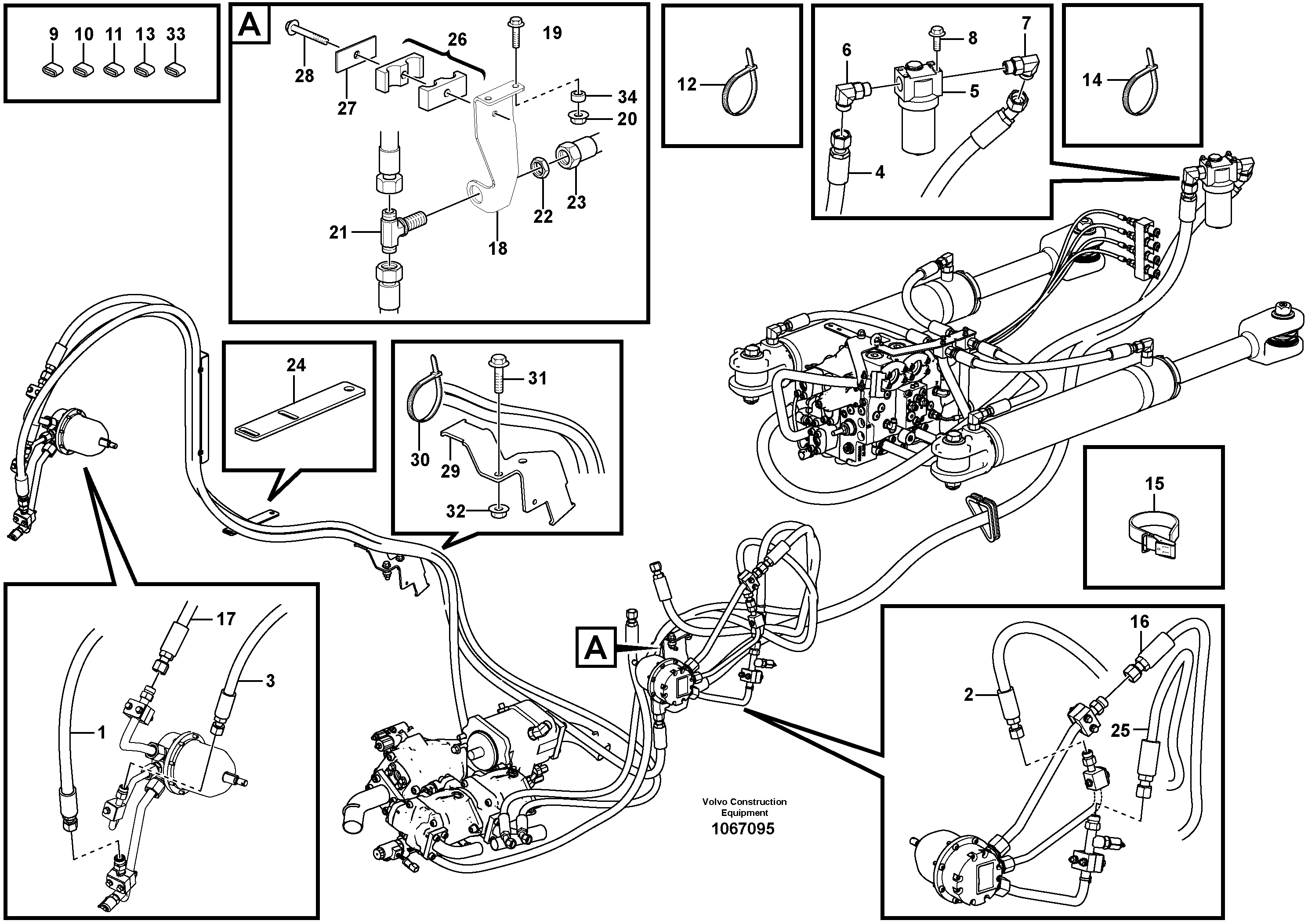 9 10 11 13 33

A

28 27 26 19 34 20 23 22 21 18

12

6 8 7 5 4

14

24

31 30 29 32

15

17 3 1

A

16 2 25

Volvo Construction Equipment
1067095