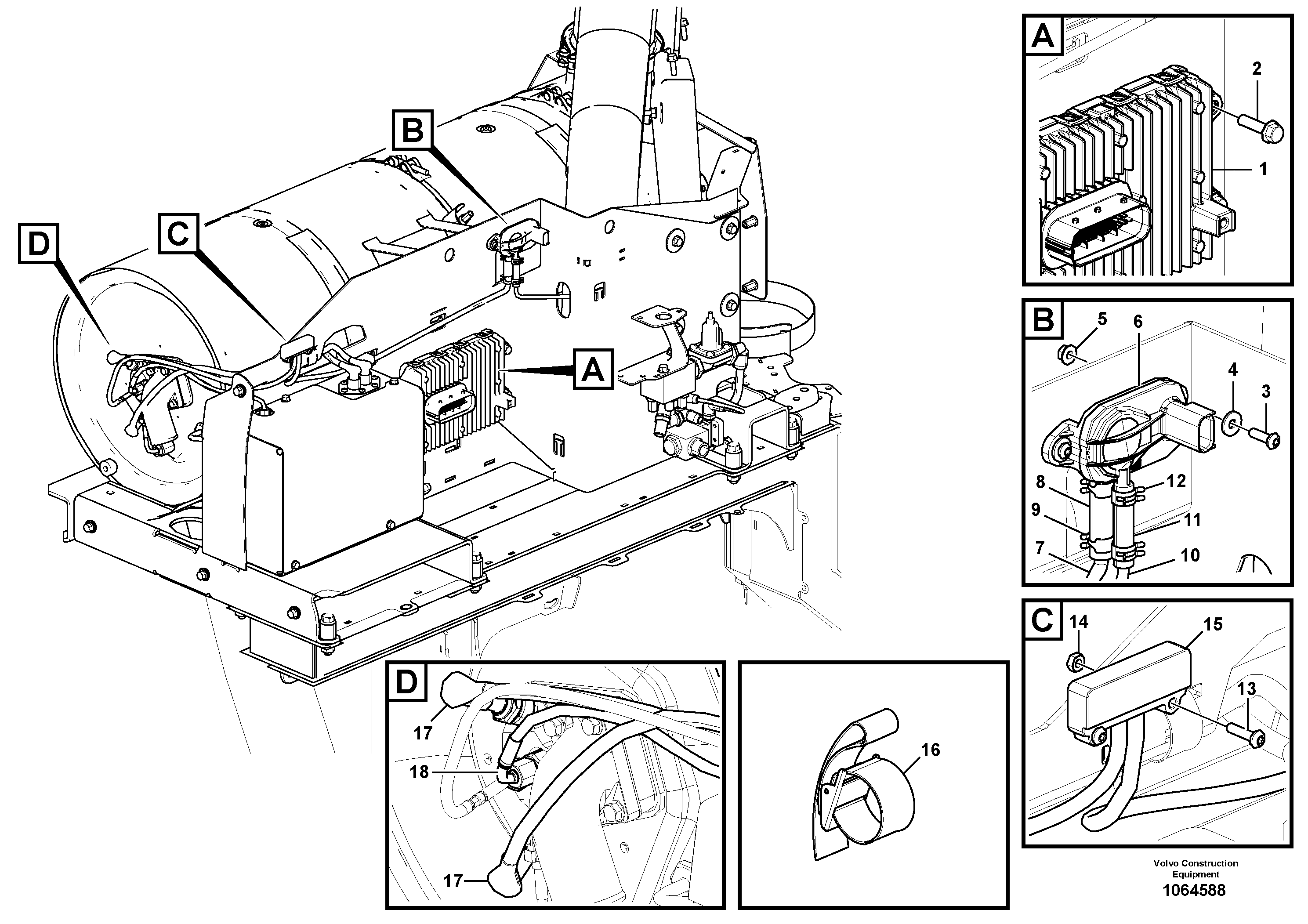 B
C
D
A

A
2
1

B
5
6
4
3
8
12
9
11
7
10

C
14
15
13

D
17
18
17

16

Volvo Construction Equipment
1064588