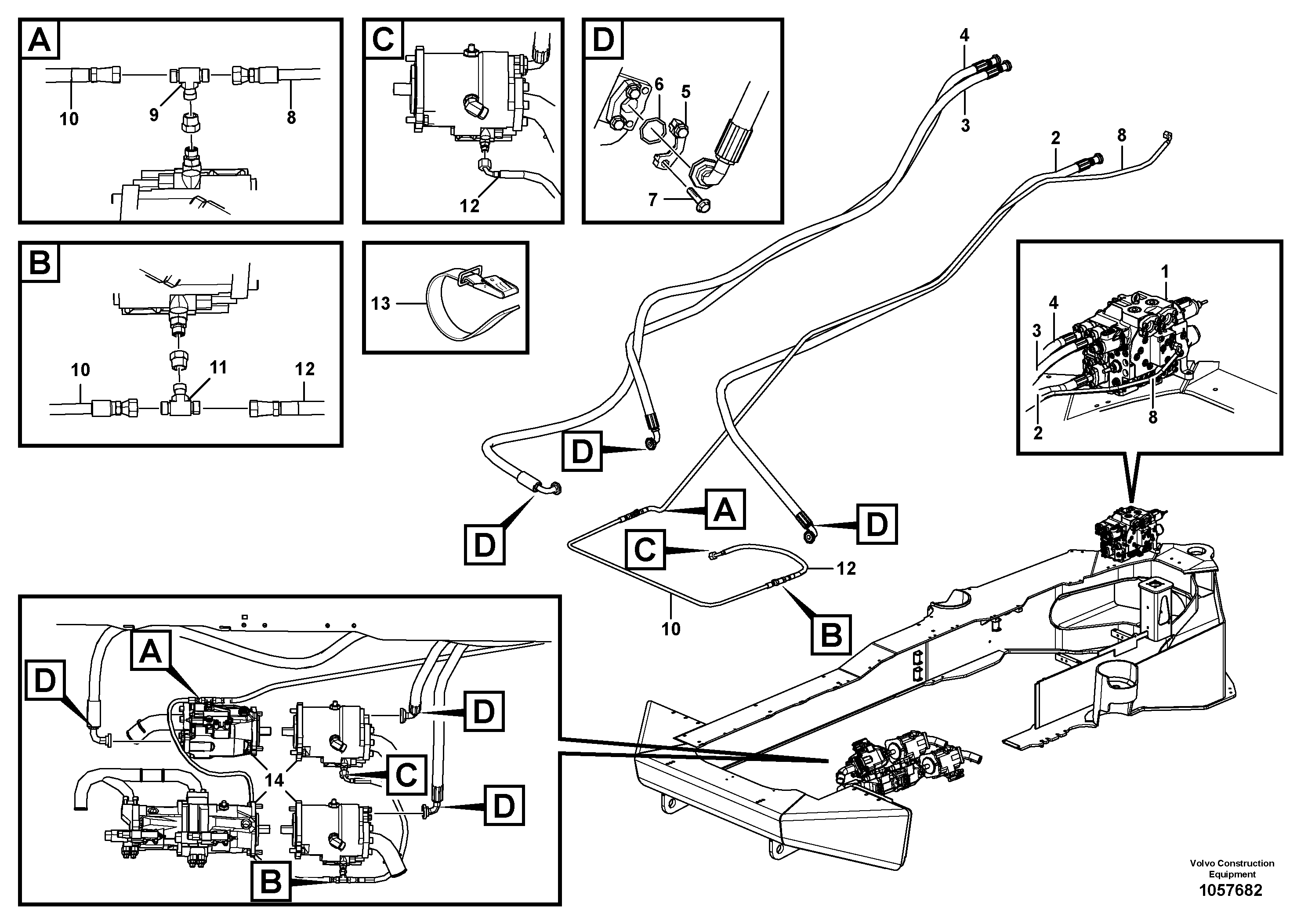 A
10
9
8

C
12

D
6
5
7

4
3
2
8

B
10
11
12

13

1
4
3
2
8

D
D
A
D
C
12
10
B

A
D
D
14
C
D
B

Volvo Construction Equipment
1057682