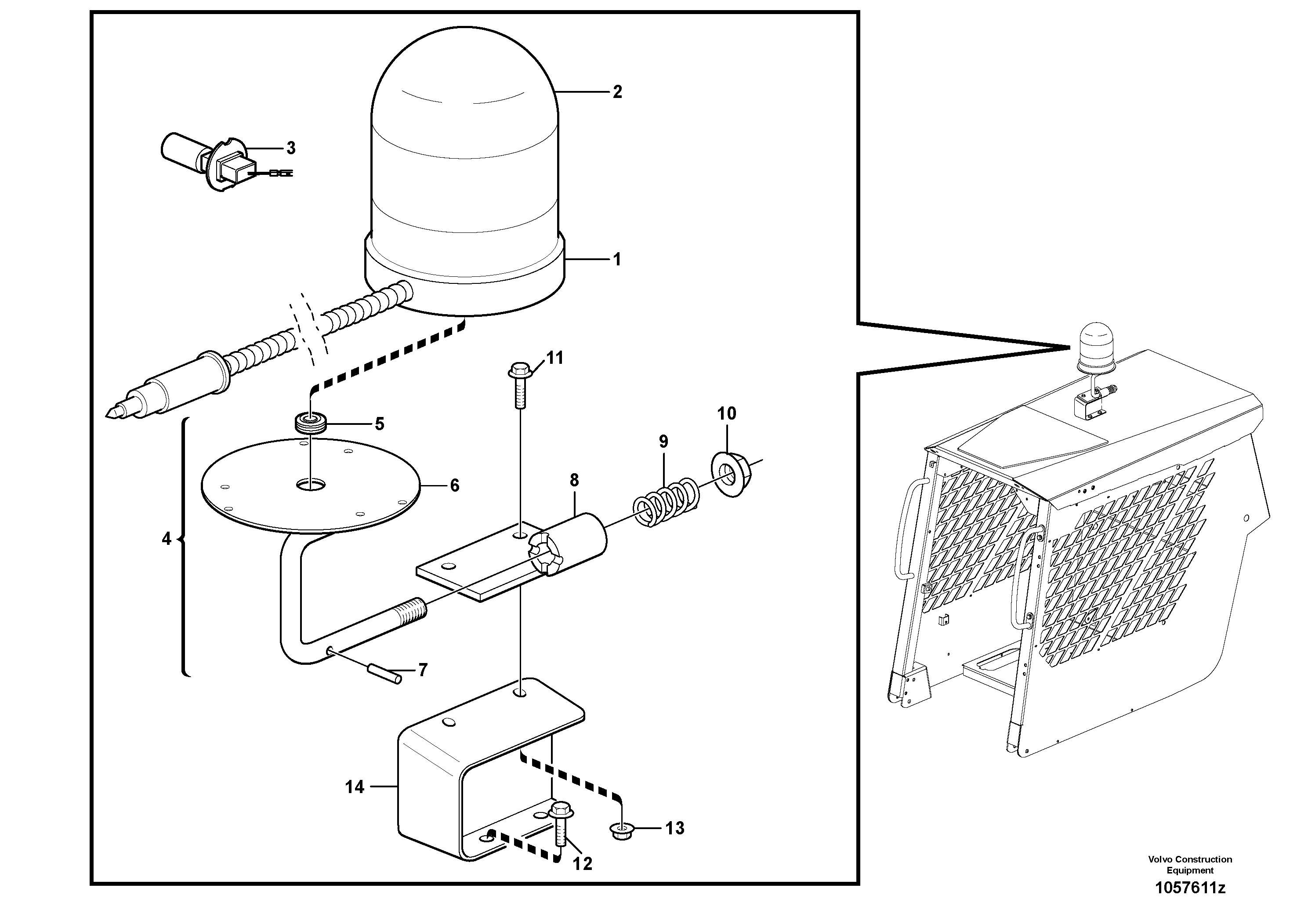 2
3
1
11
5
10
9
6
8
4
7
14
13
12
Volvo Construction Equipment
1057611z