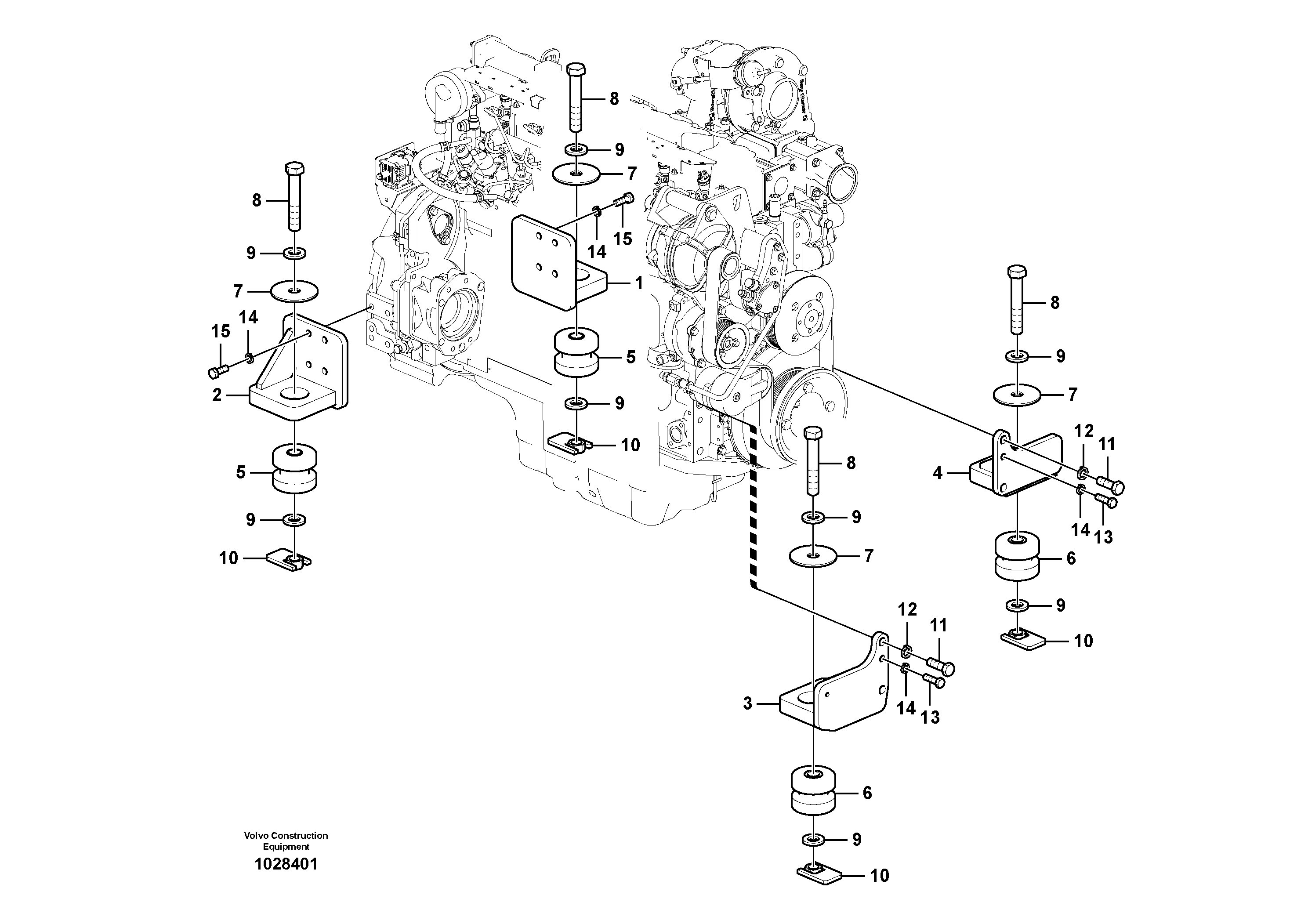 8
9
7
14
15
1
5
9
10
8
9
7
15
14
2
5
9
10
8
9
7
12
11
4
14
13
6
9
10
8
9
7
12
11
3
14
13
6
9
10

Volvo Construction Equipment
1028401