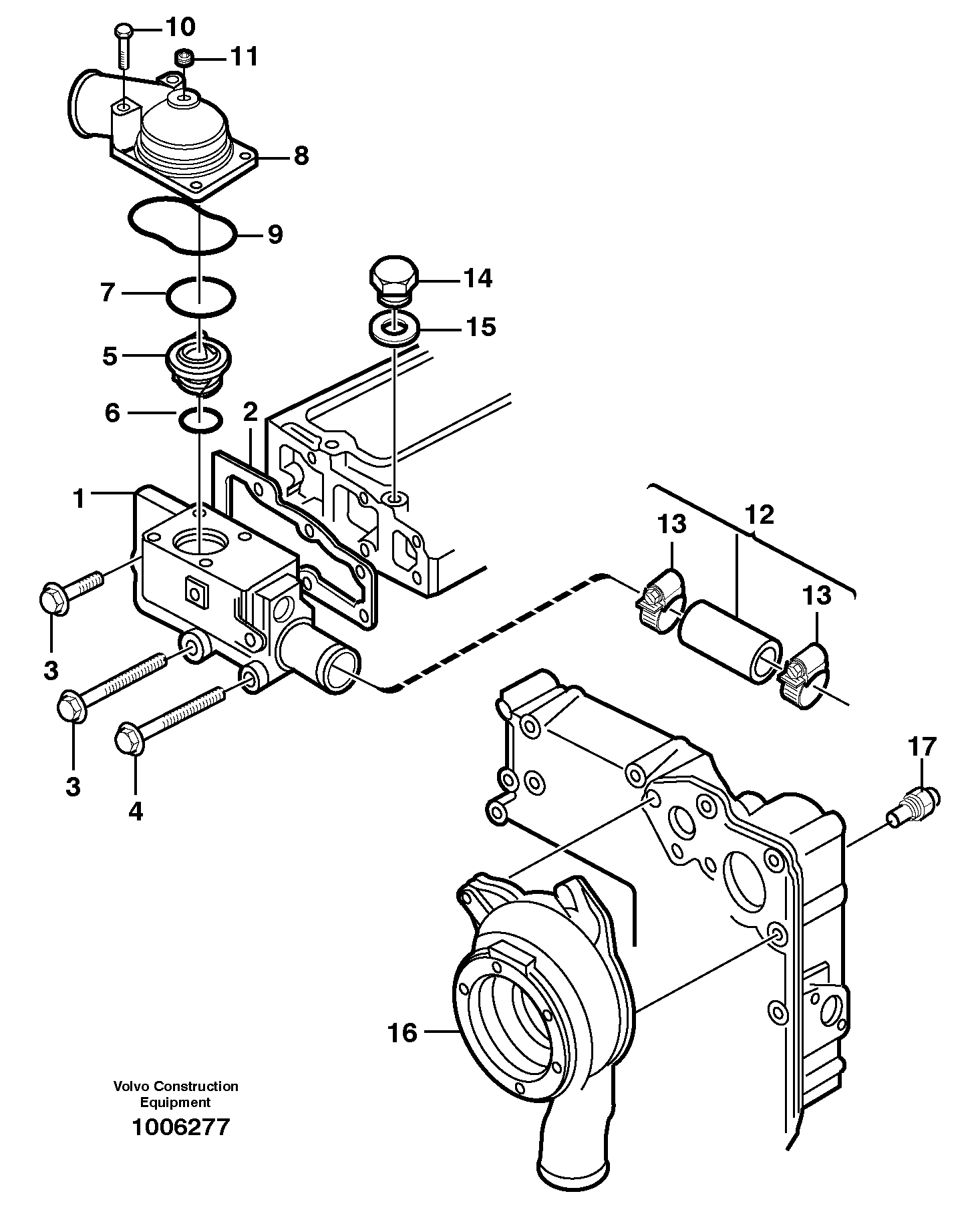 10
11
8
9
7
14
15
5
6
2
1
12
13
13
3
3
4
17
16
Volvo Construction Equipment
1006277