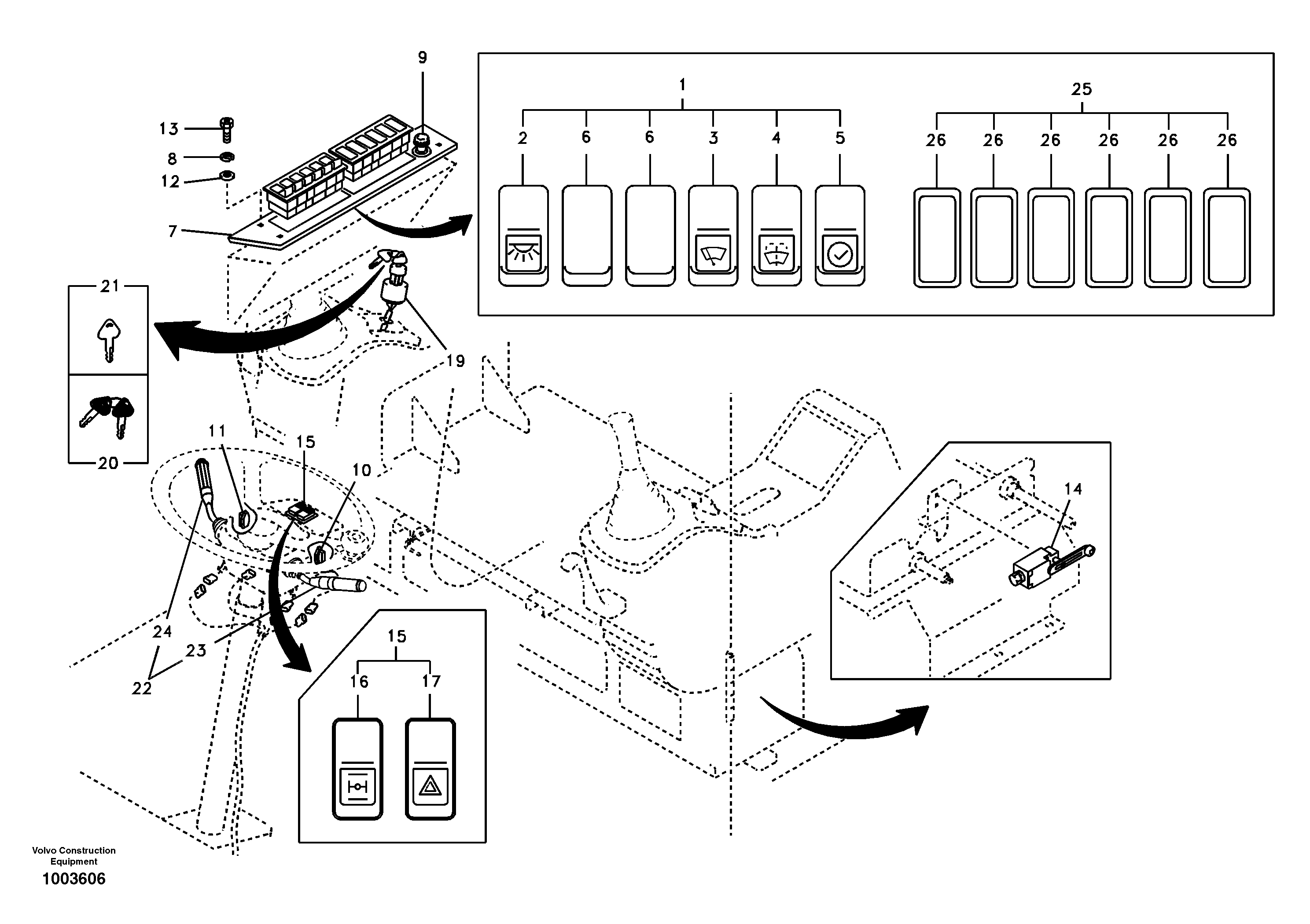 9
13
8
12
7
1
2
6
6
3
4
5
25
26
26
26
26
26
26
21
20
19
11
15
10
14
24
23
22
15
16
17
Volvo Construction Equipment
1003606