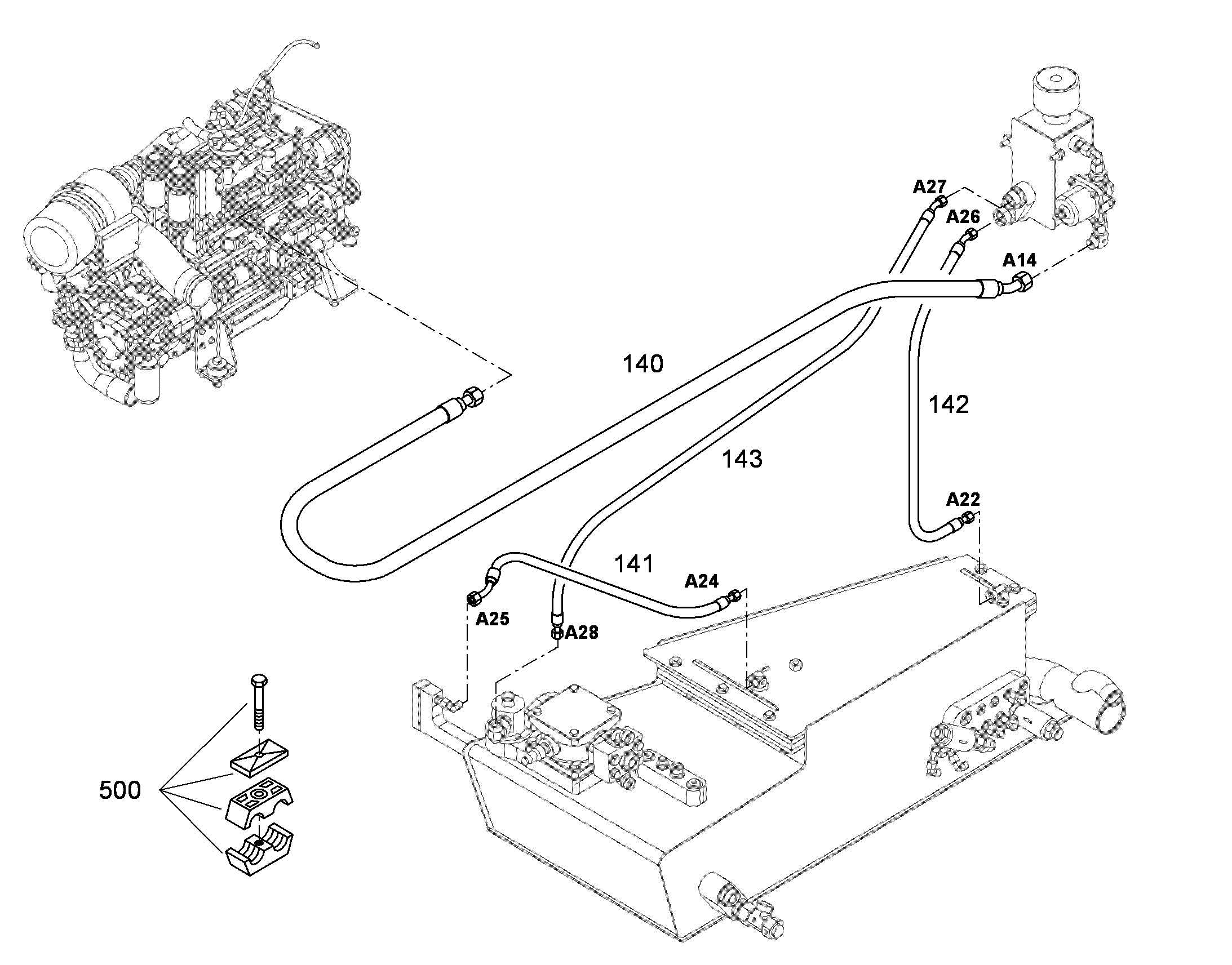 A27
A26
A14
140
142
143
A22
141
A24
A25
A28
500