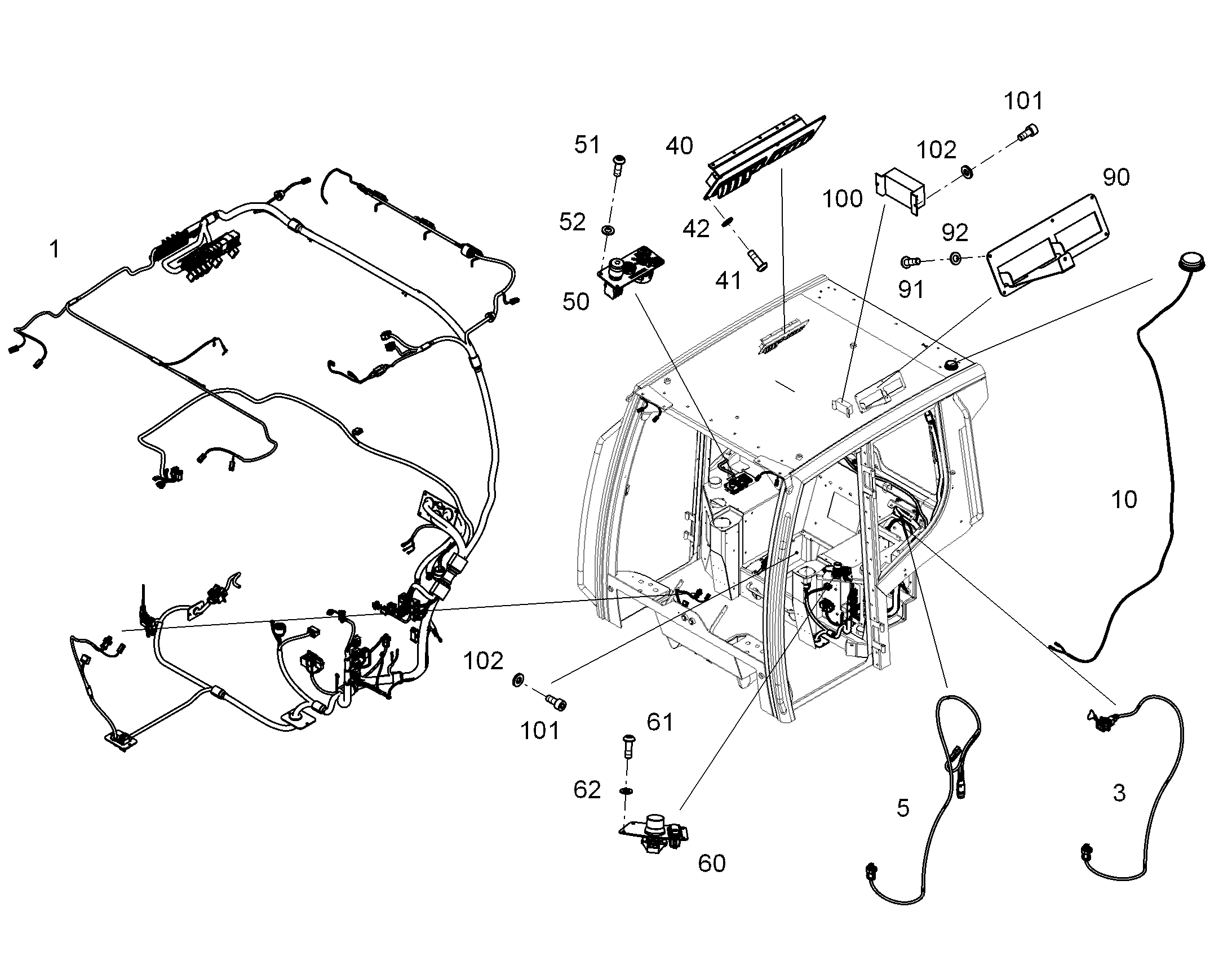 101
51
40
102
90
100
52
42
92
1
41
91
50
10
102
101
61
62
5
3
60