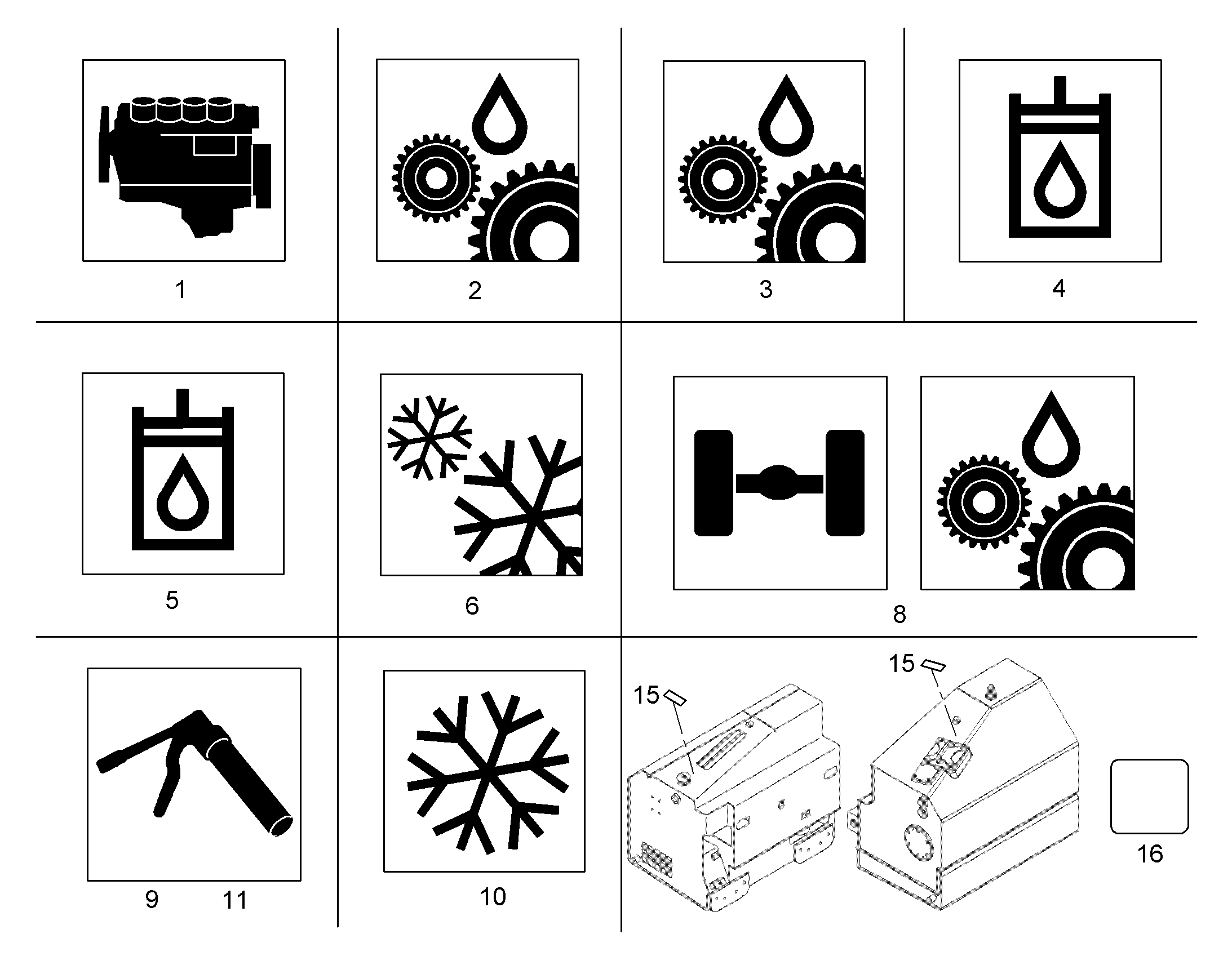 1

2

3

4

5

6

8

9 11

10

15

15

16