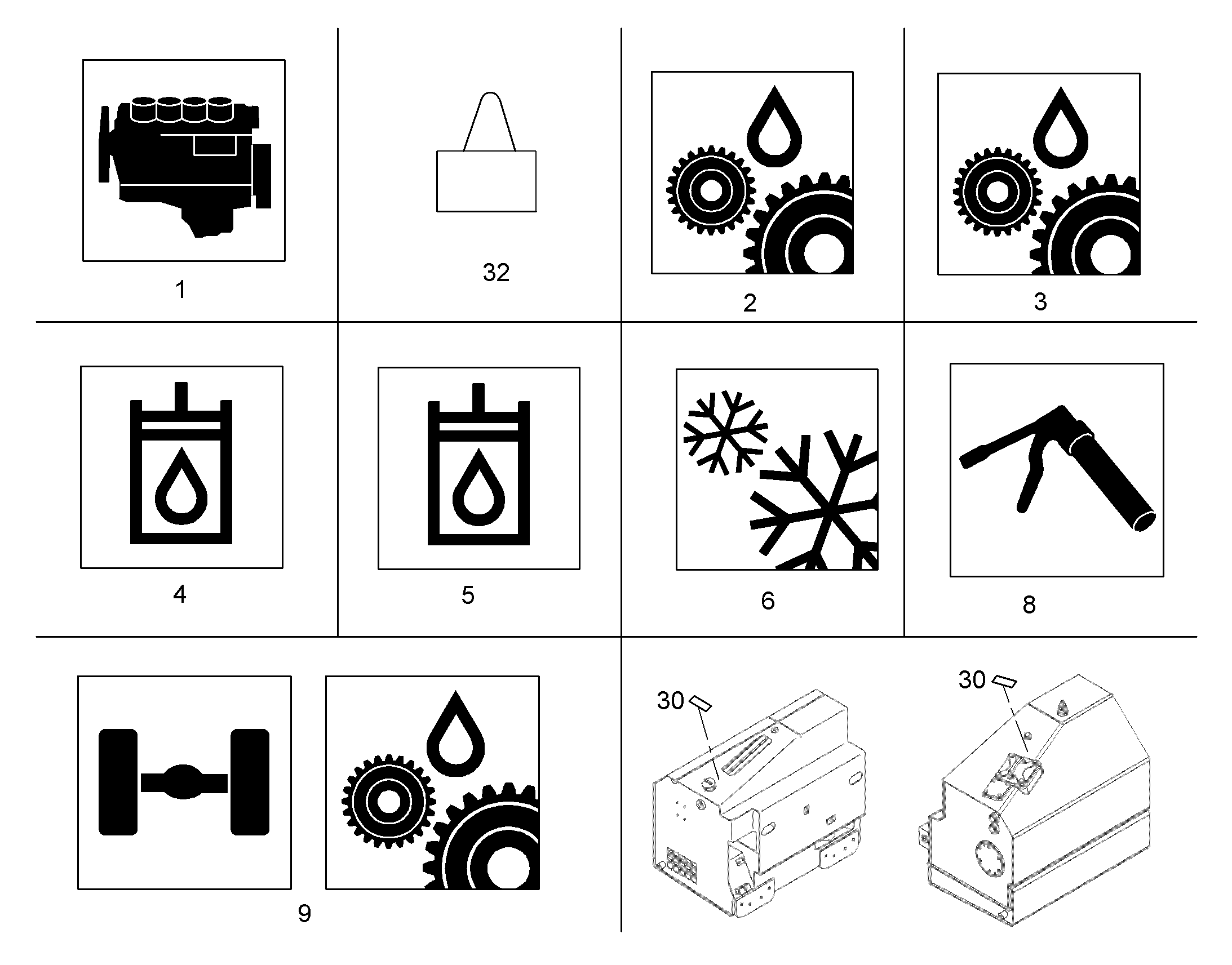 1

32

2

3

4

5

6

8

9

30

30