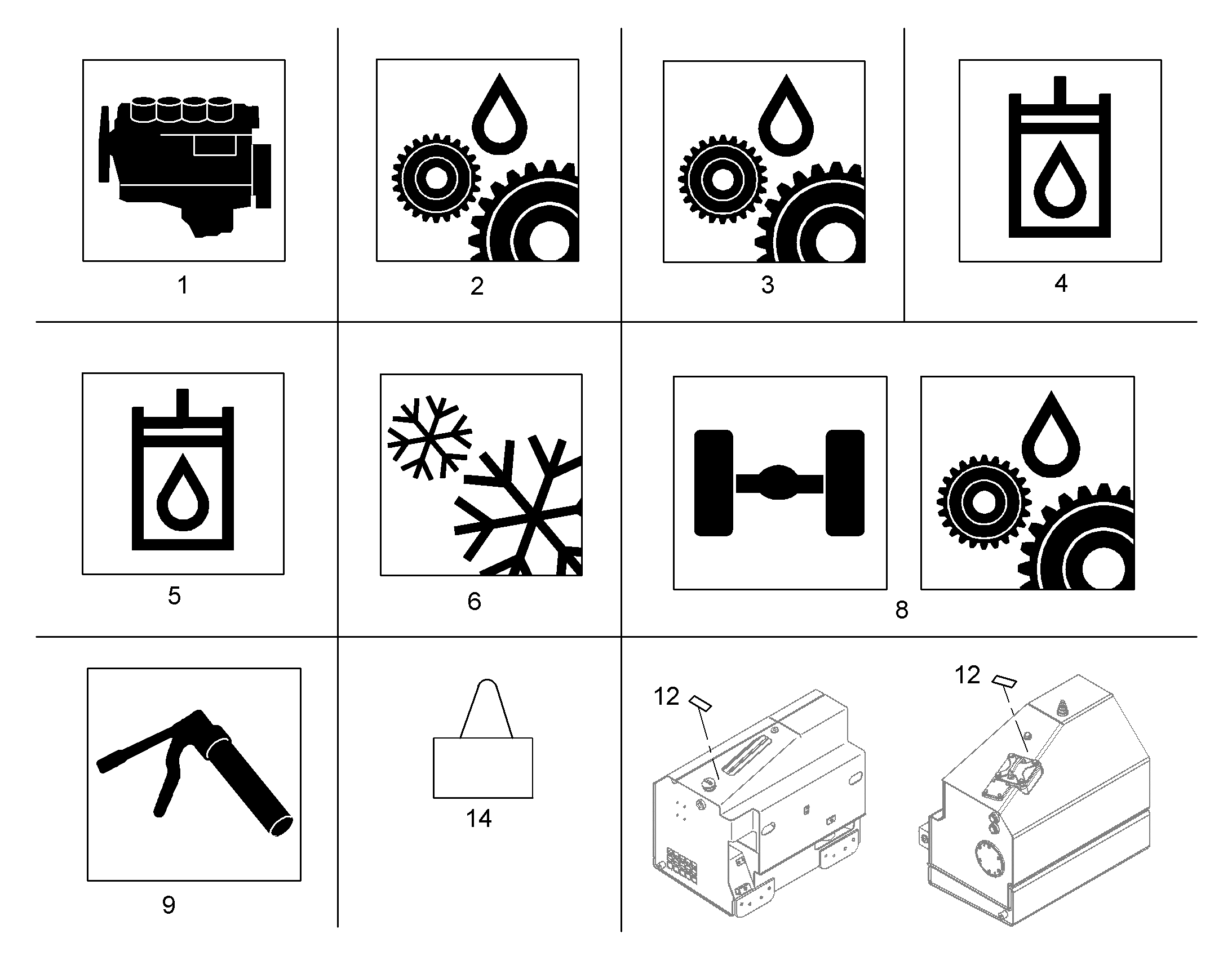 1

2

3

4

5

6

8

9

14

12

12