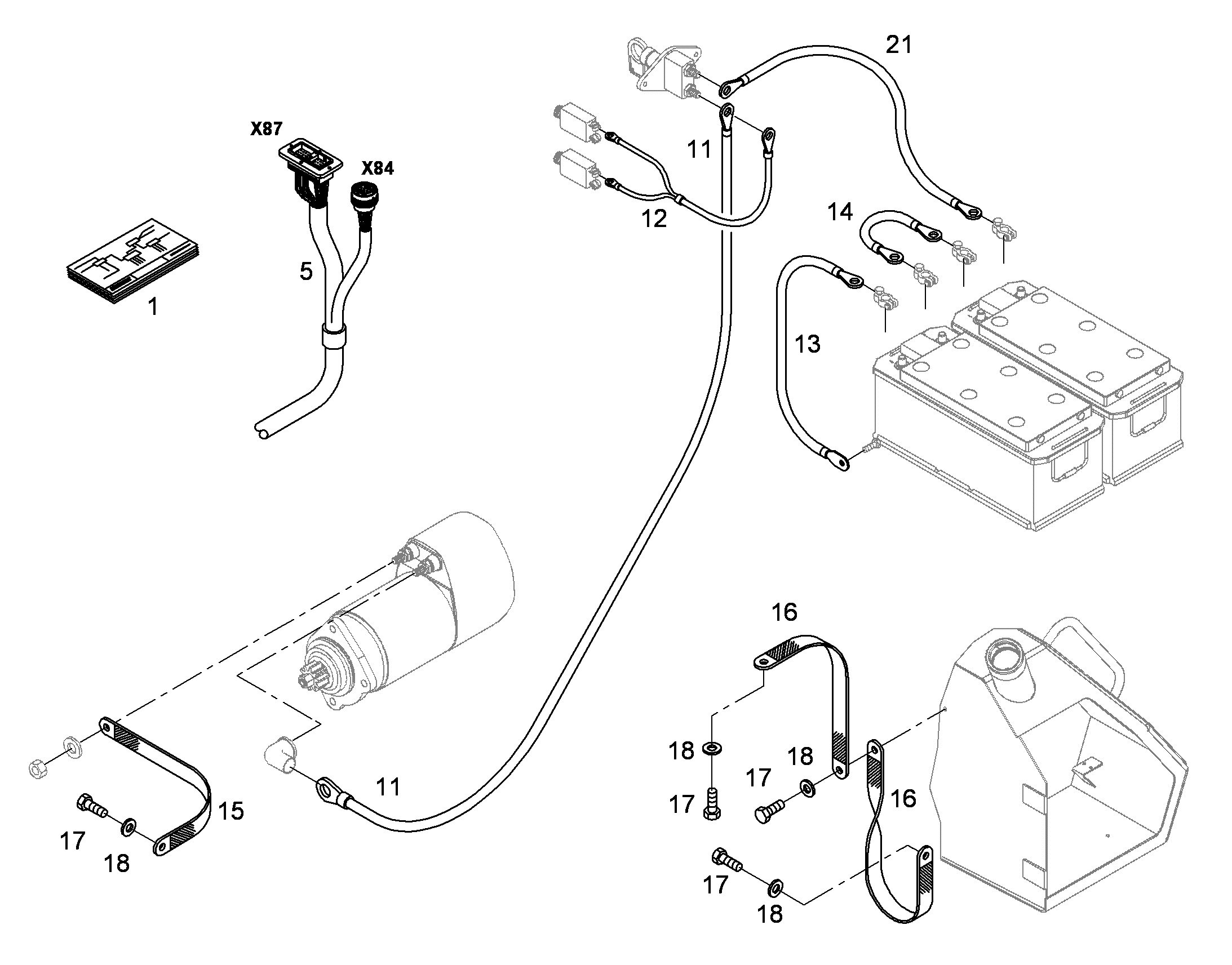 21
X87
X84
11
12
14
5
1
13
16
18
18
17
17
16
11
15
17
18
17
18