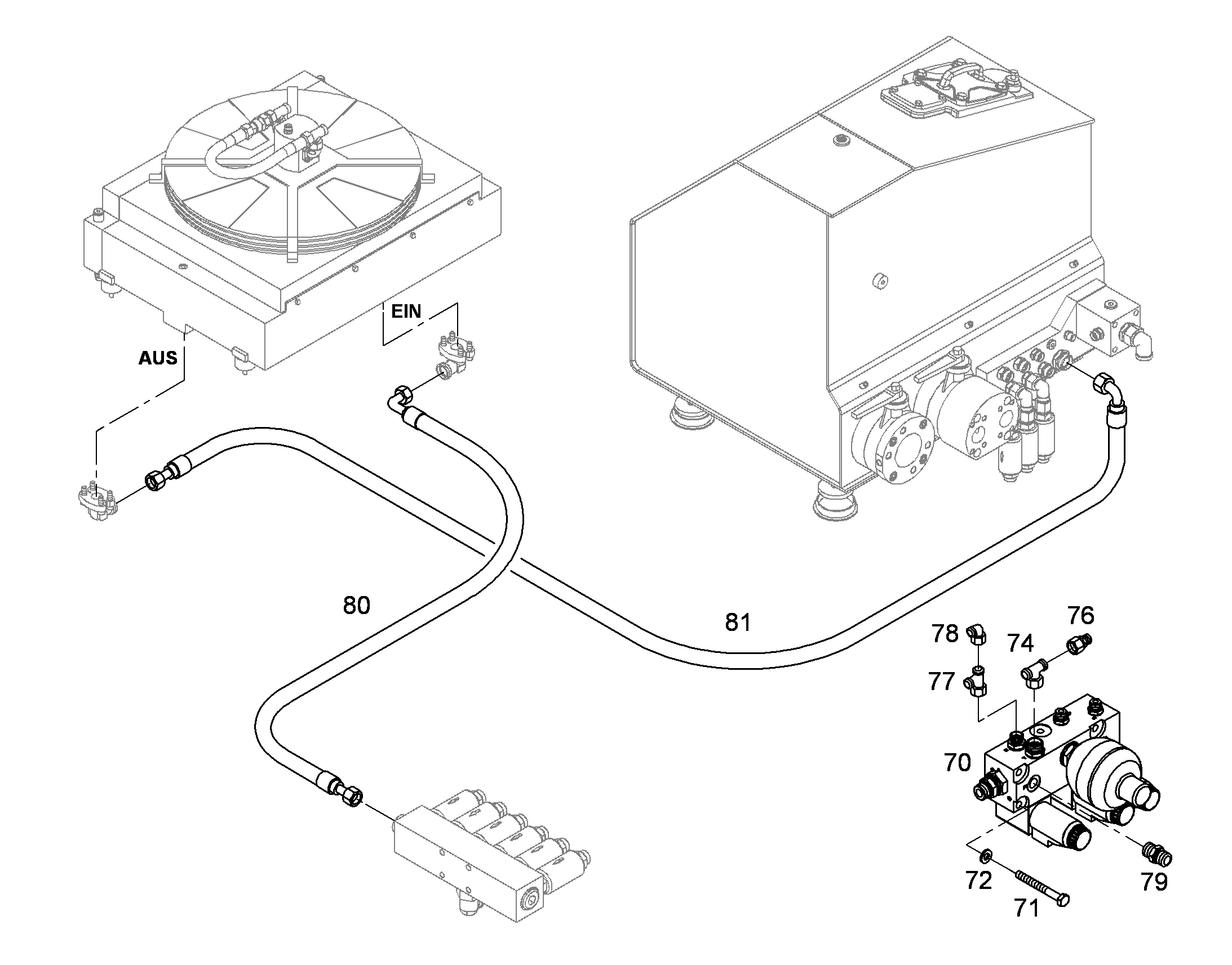 EIN

AUS

80

81

78

76

74

77

70

72

71

79