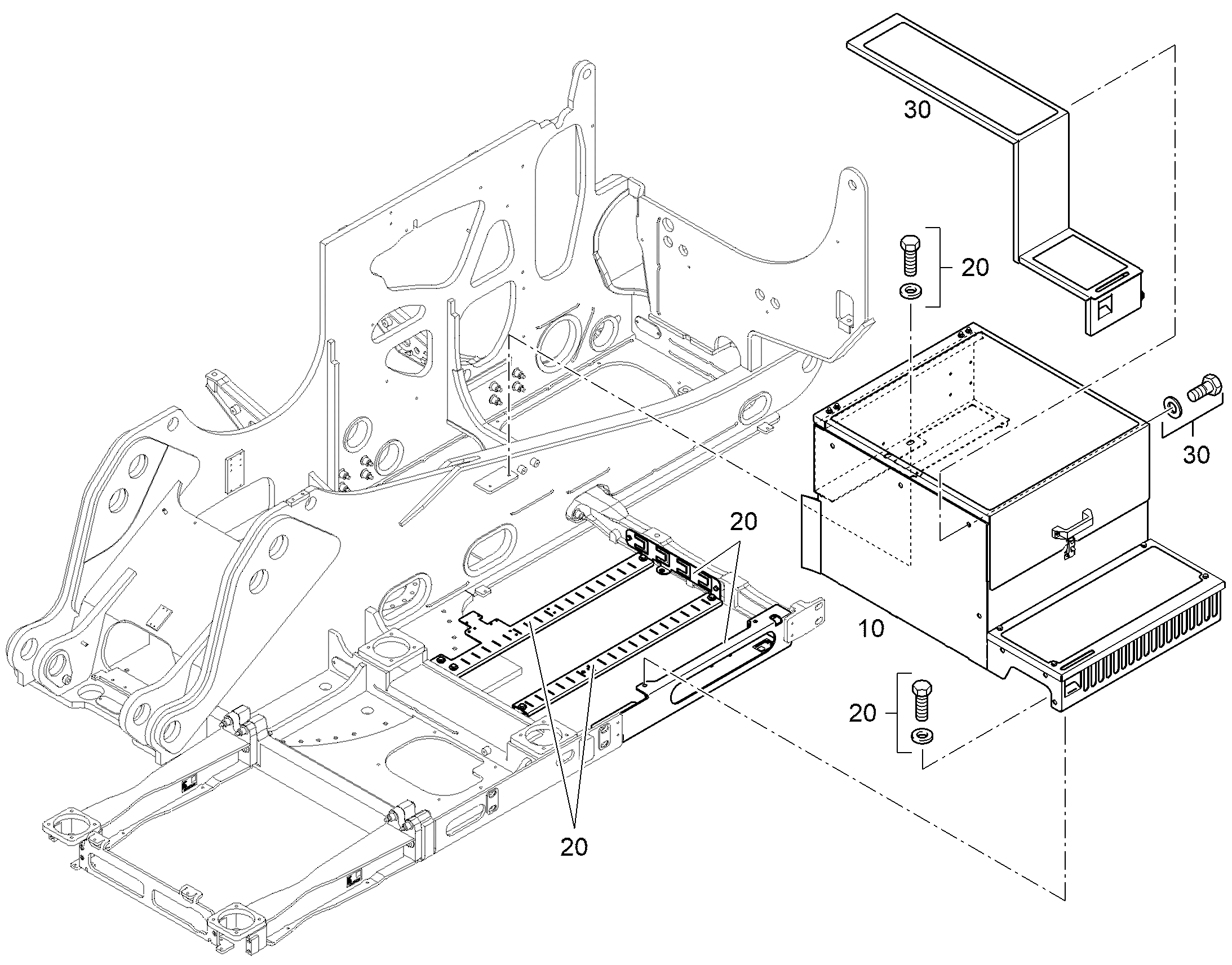 30
20
30
20
10
20
20