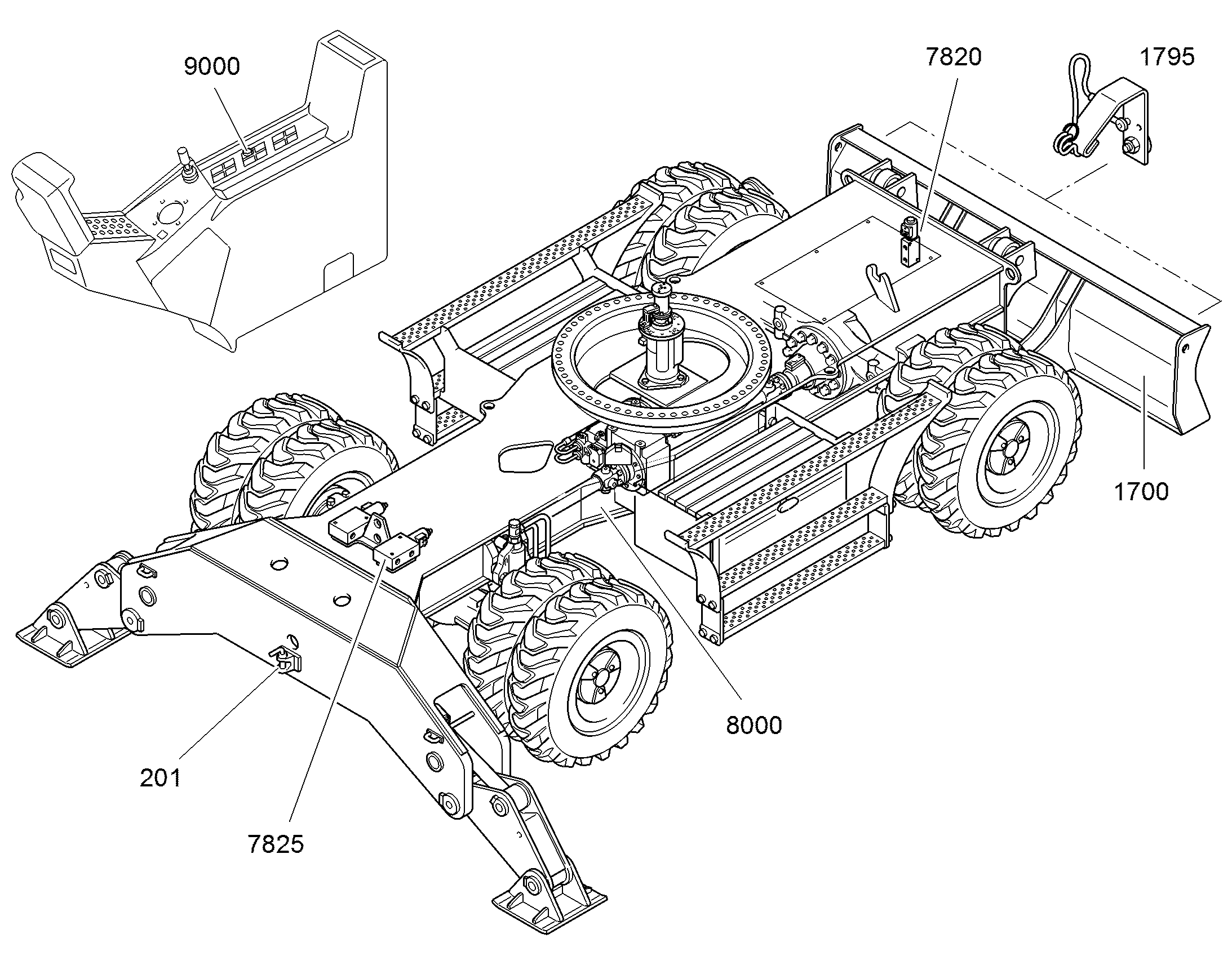 9000
7820
1795
1700
8000
201
7825