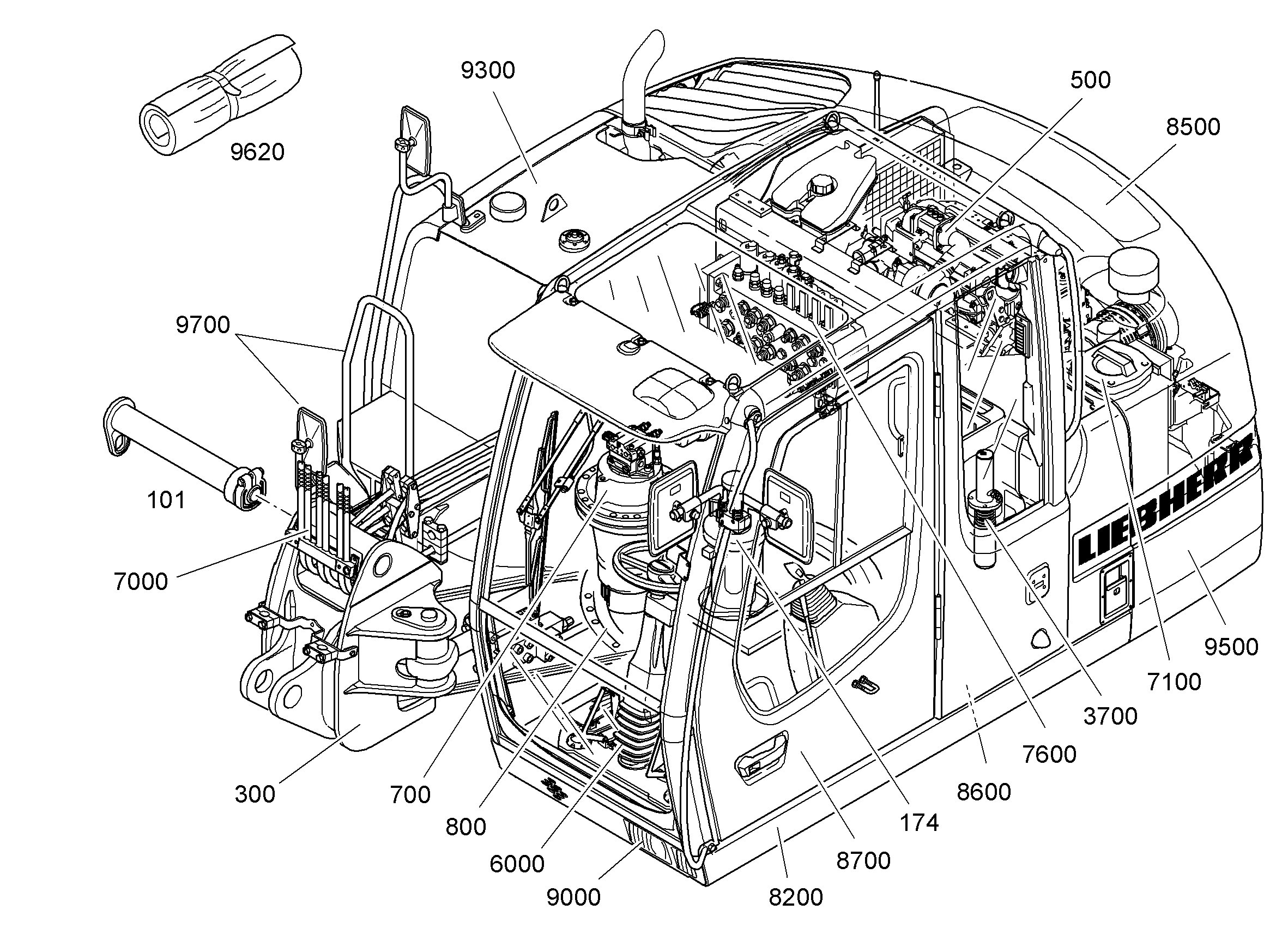 9620

9300

500

8500

9700

101

7000

LIEBHERR

9500

7100

3700

7600

8600

174

8700

8200

9000

6000

800

700

300