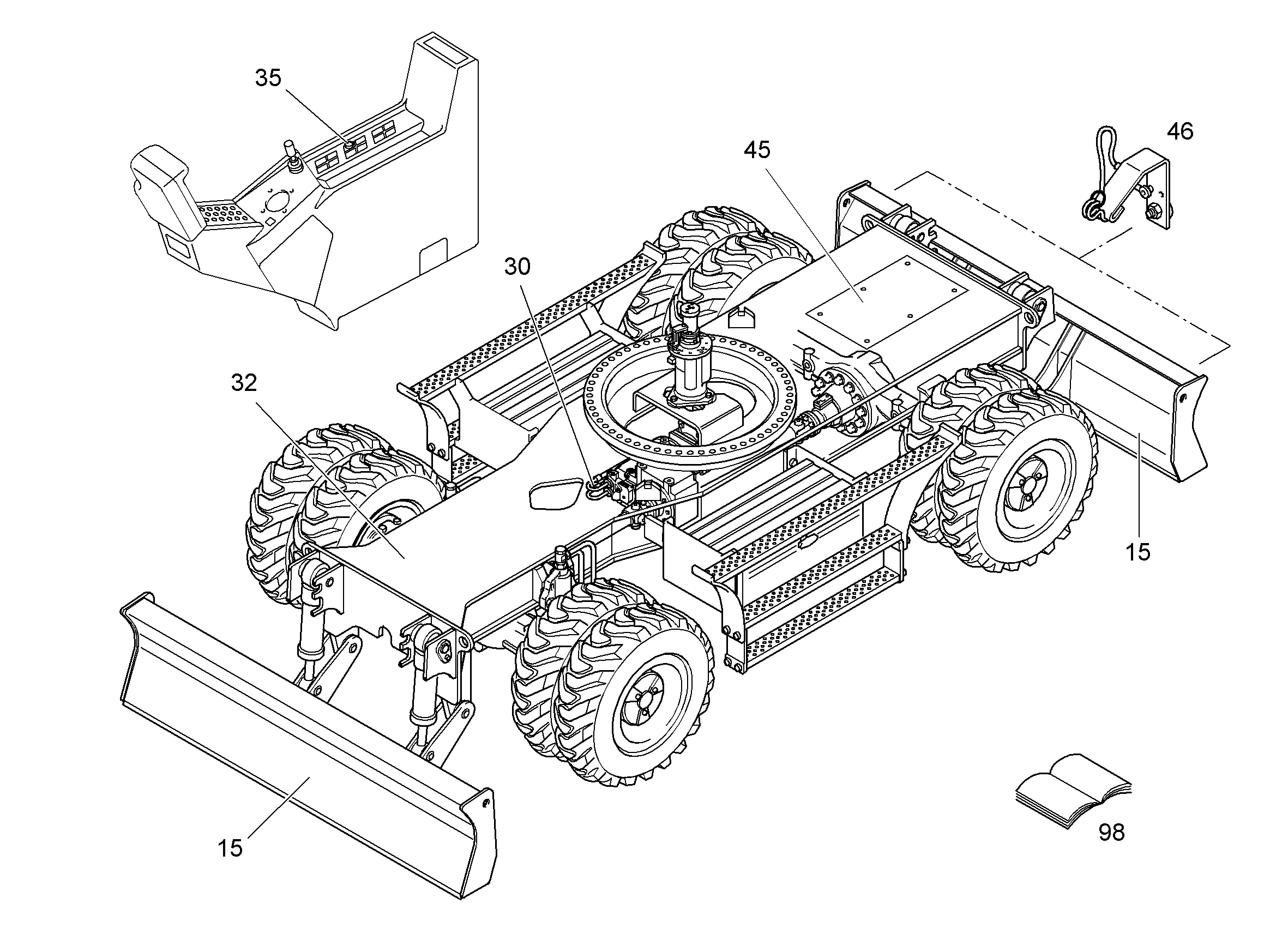 35
46
45
30
32
15
15
98