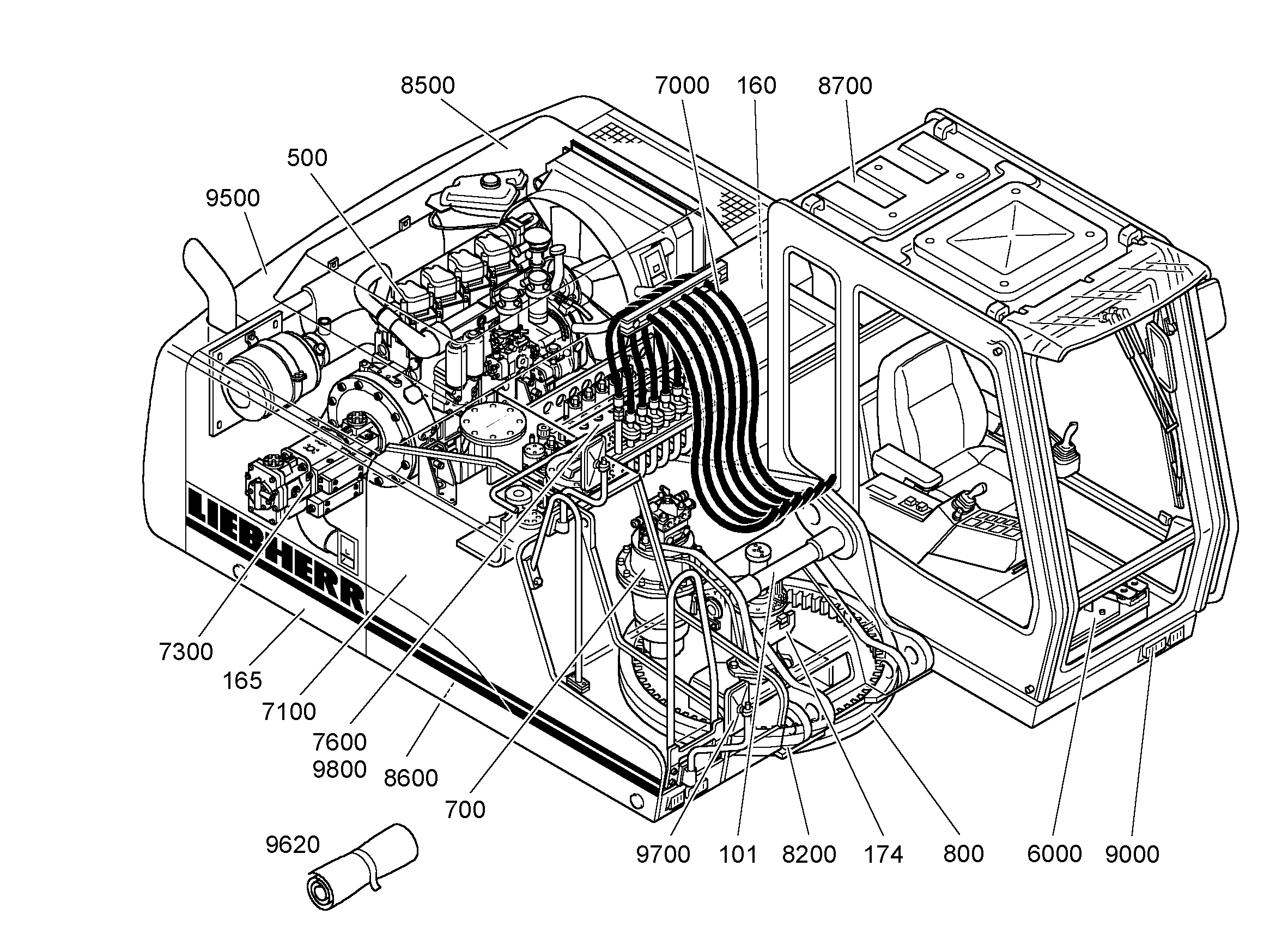 8500
7000
160
8700
500
9500
LIEBHERR
7300
165
7100
7600
9800
8600
700
9620
9700
101
8200
174
800
6000
9000