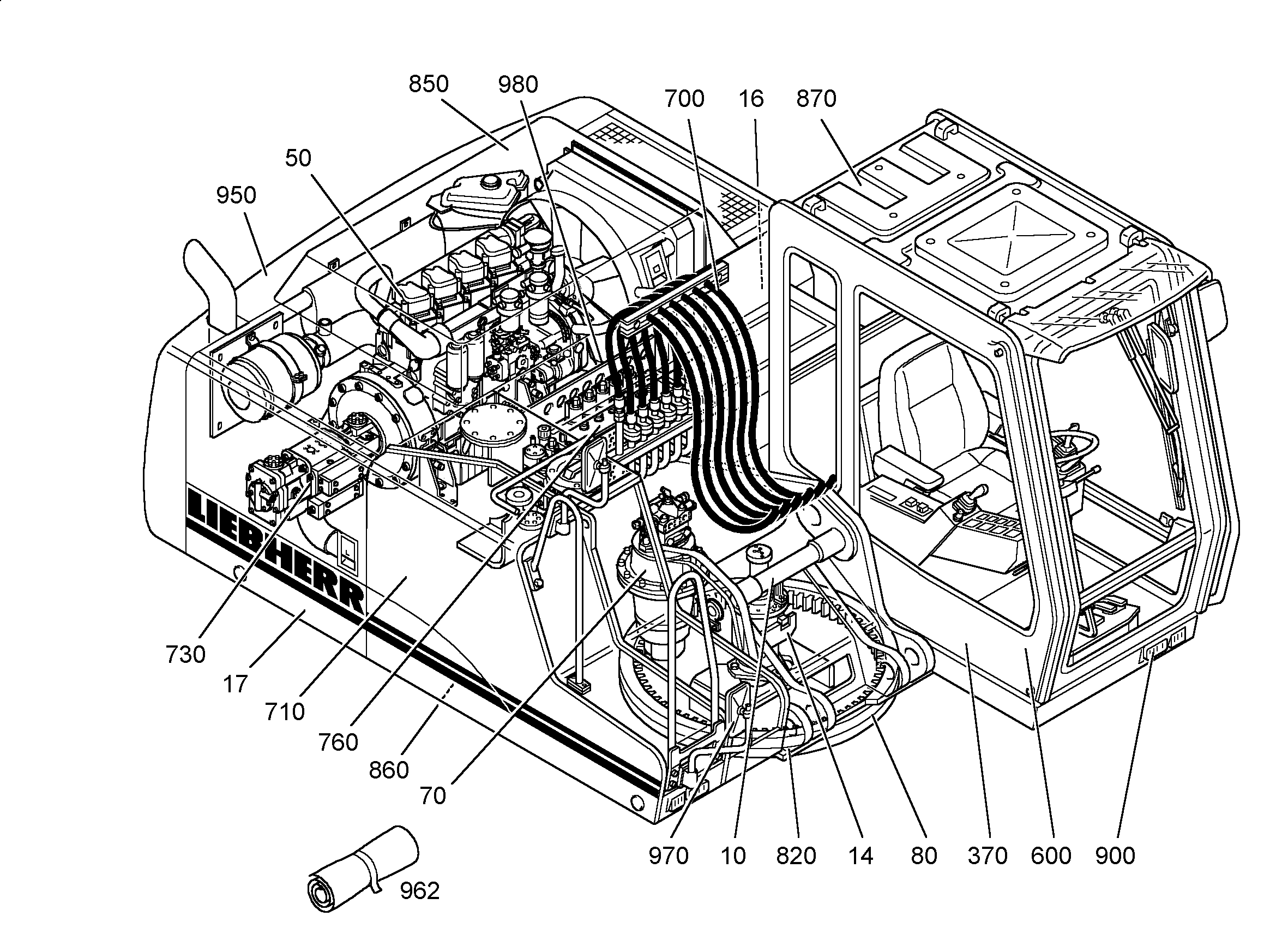 850
980
700
16
870
50
950
LIEBHERR
730
17
710
760
860
70
970
10
820
14
80
370
600
900
962