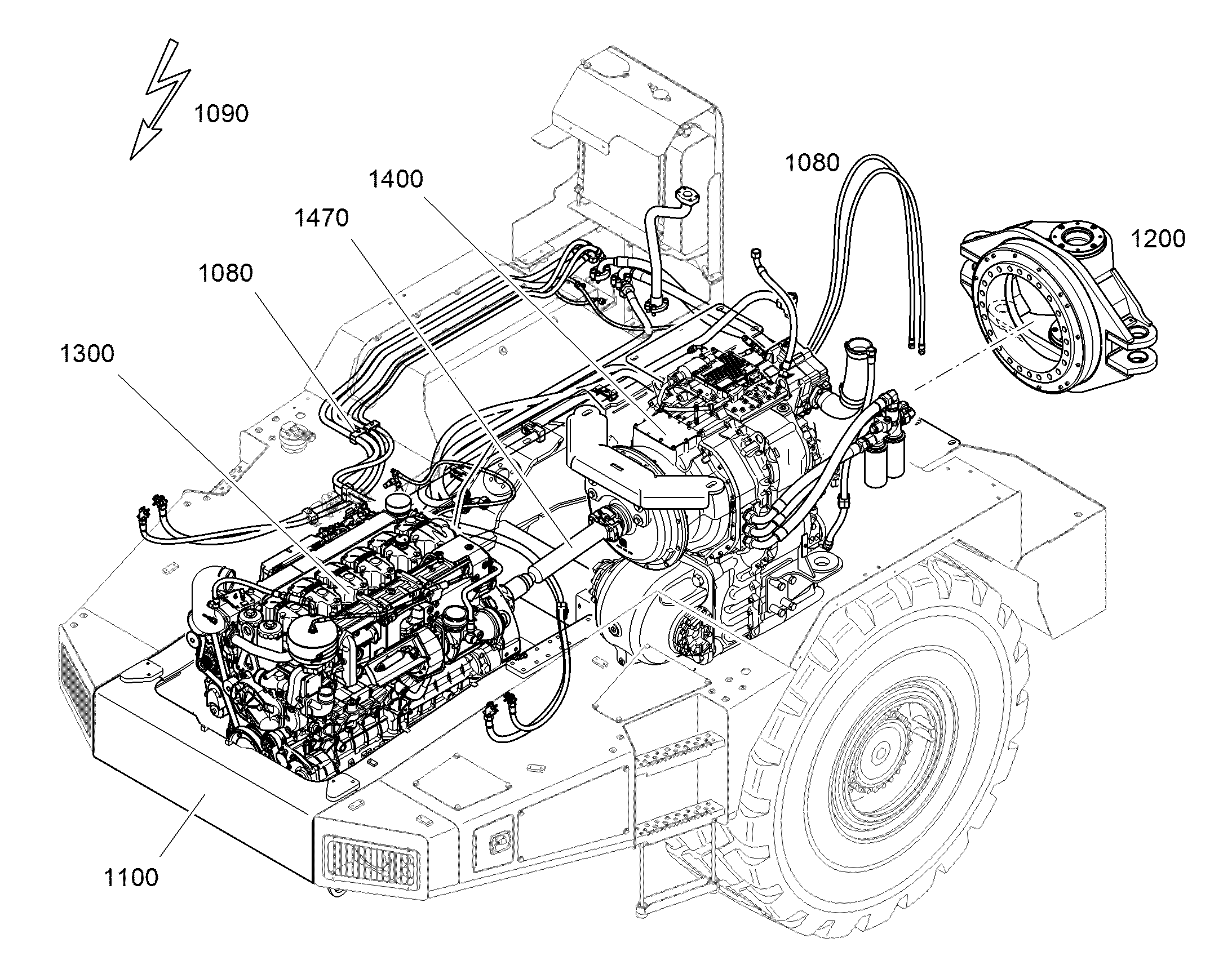 1090

1080

1400

1470

1200

1080

1300

1100