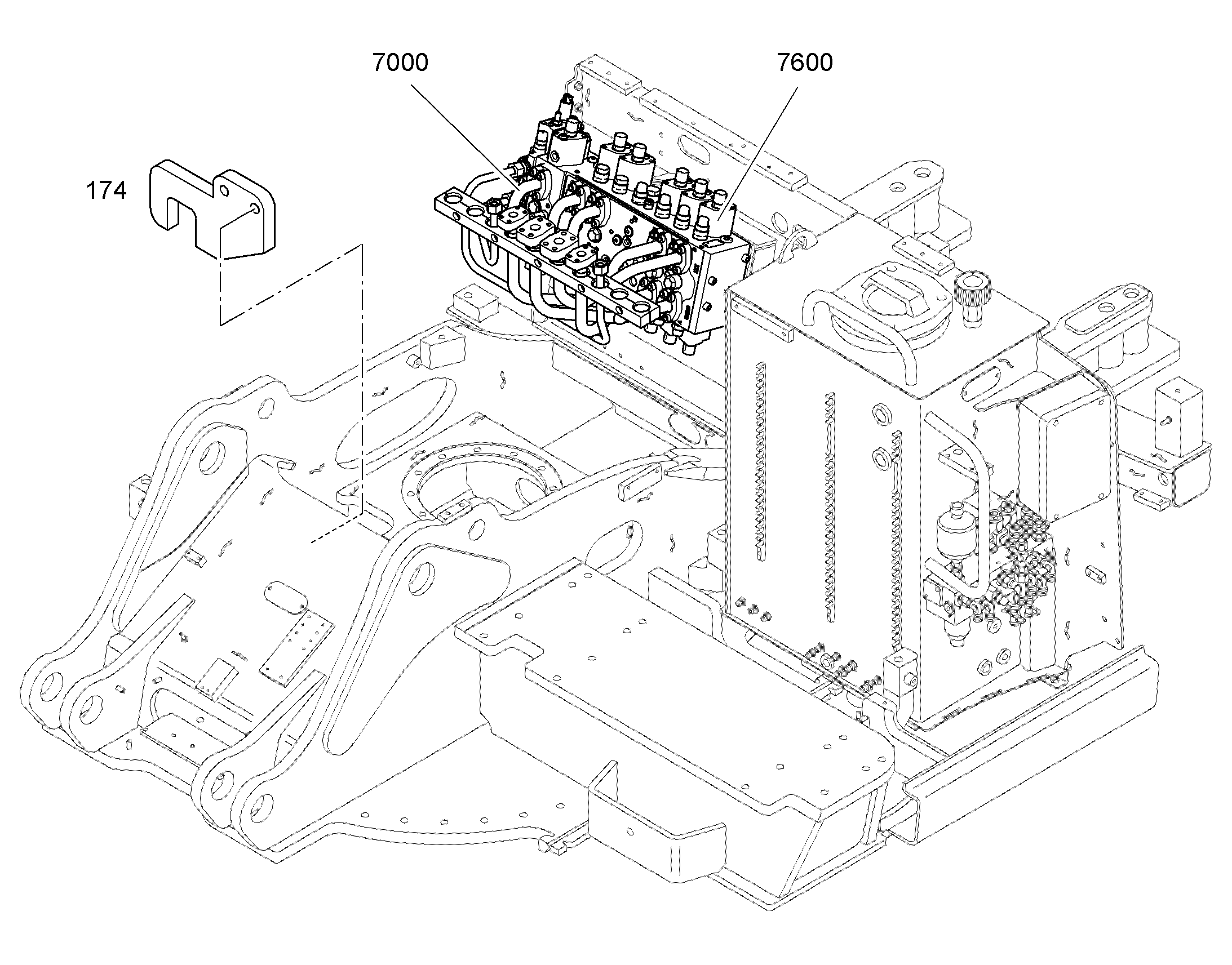 7000
7600
174