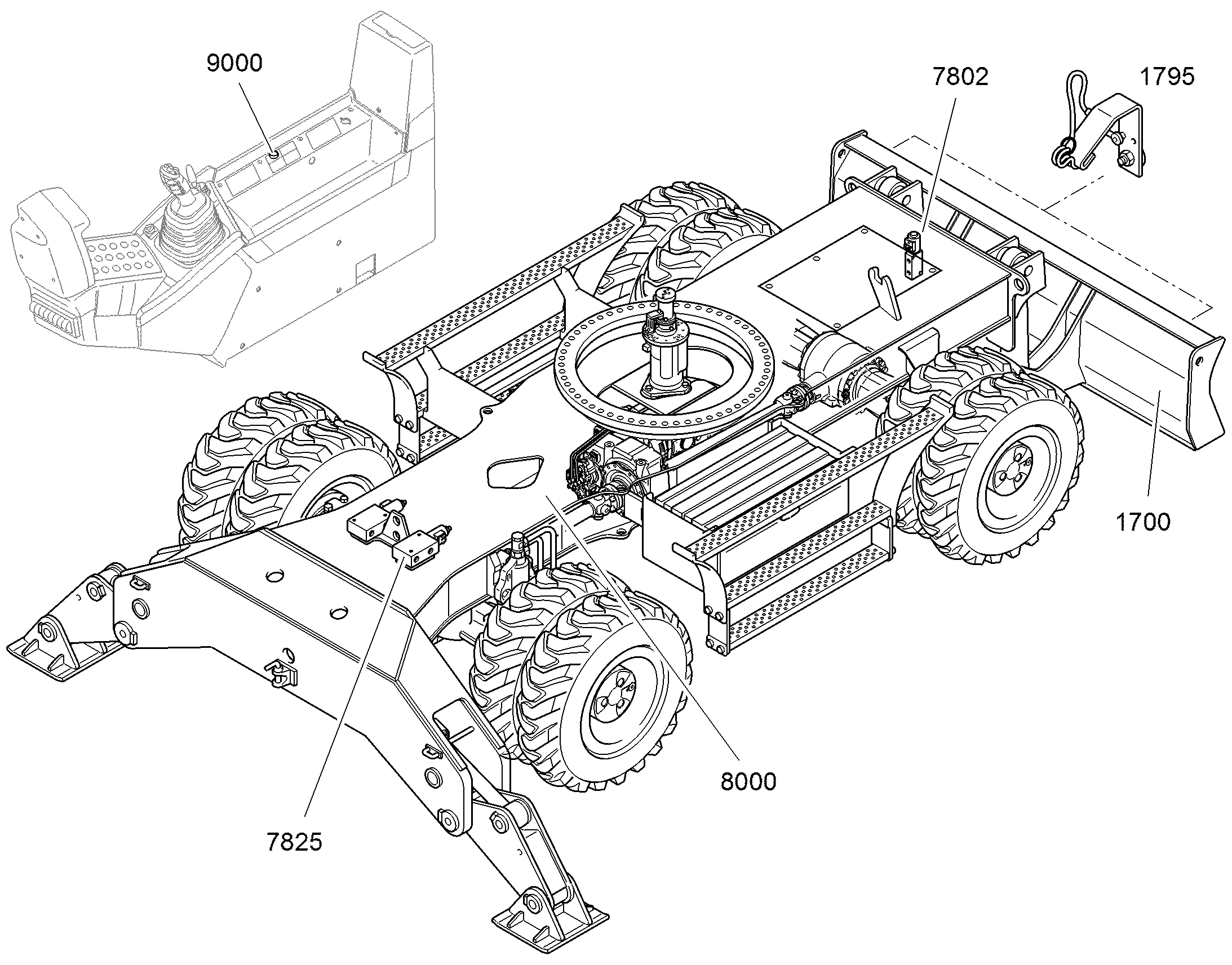 9000

7802

1795

1700

8000

7825