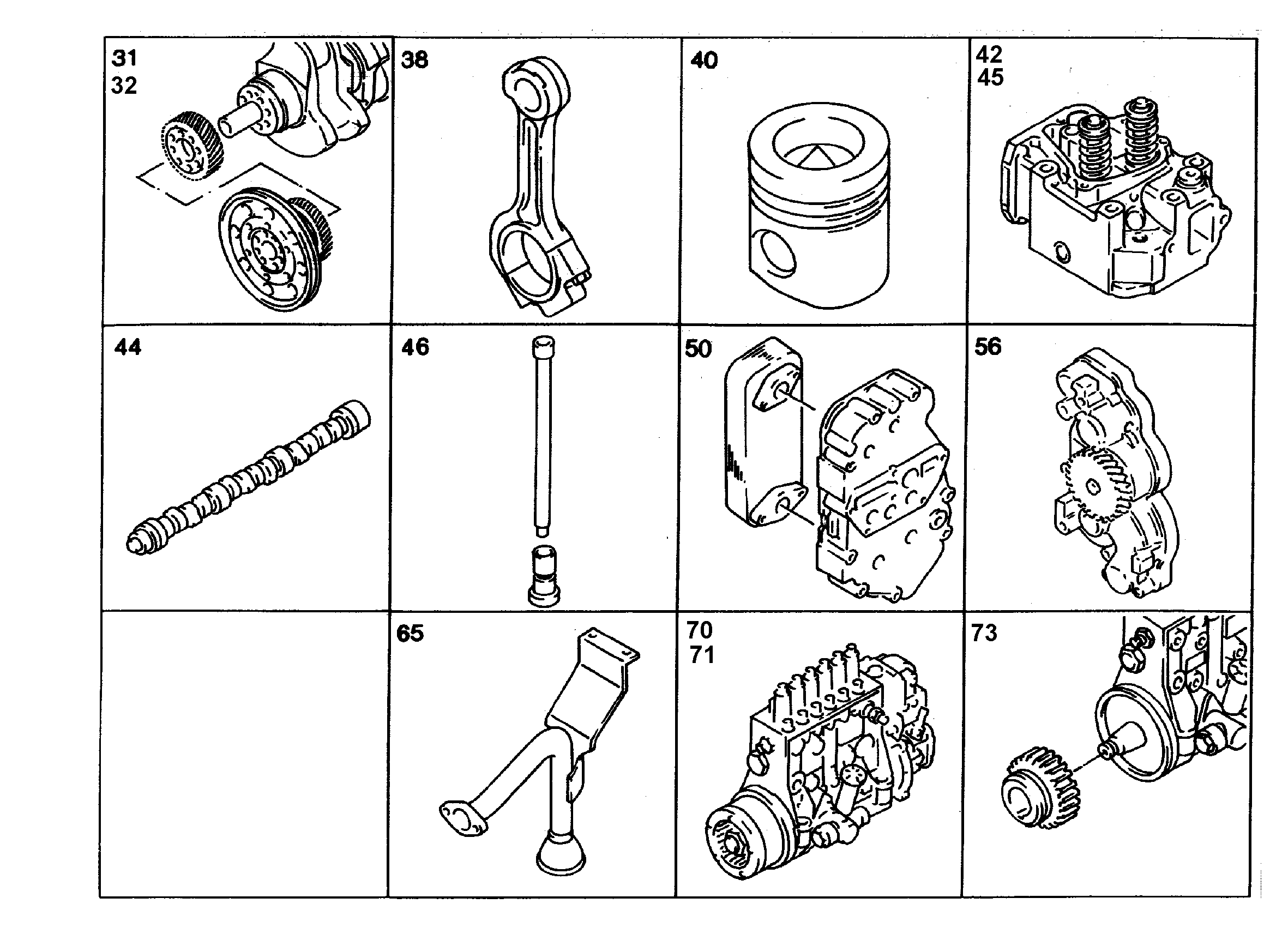 31
32

38

40

42
45

44

46

50

56

65

70
71

73