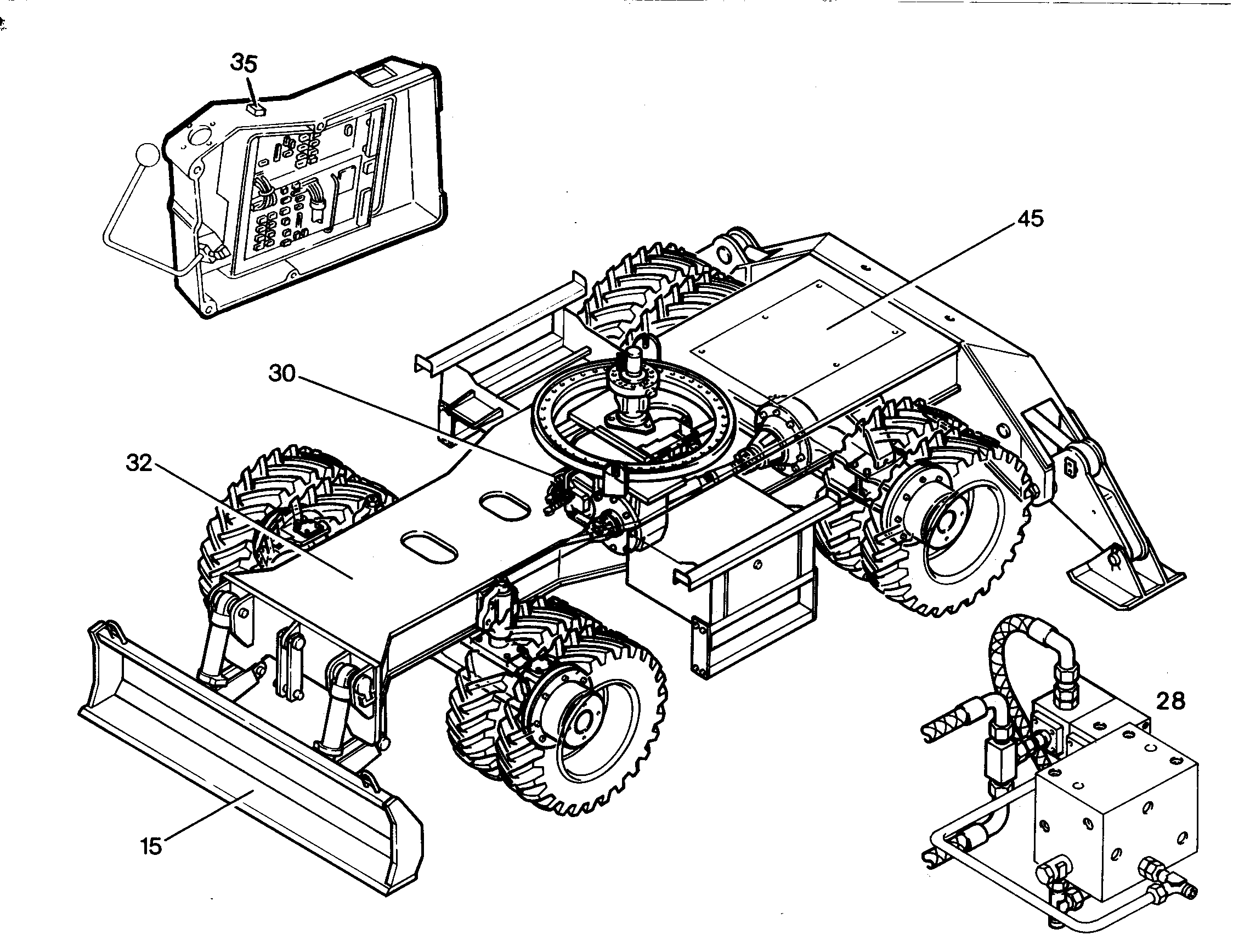 35

45

30

32

28

15