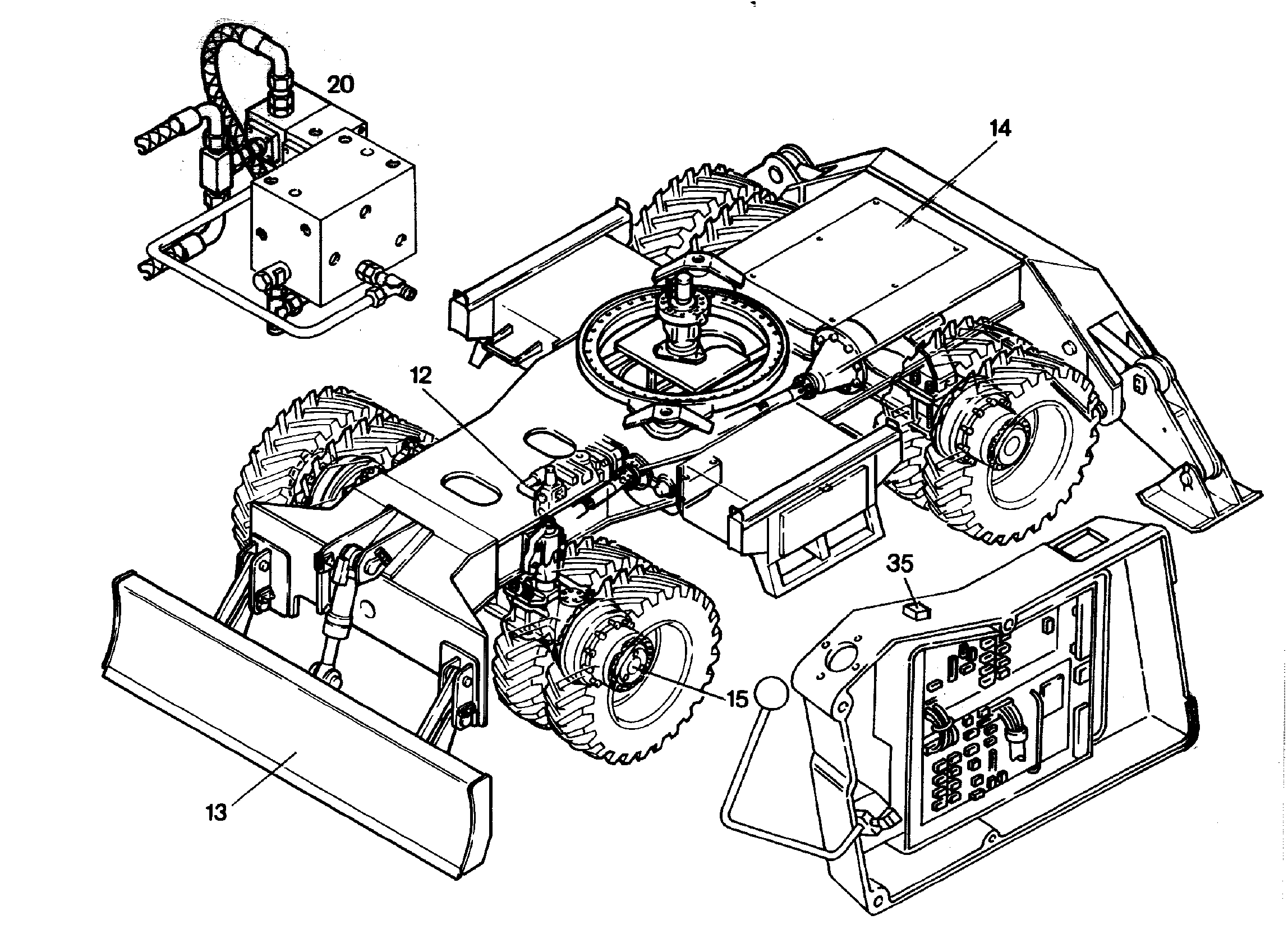 20

14

12

35

15

13