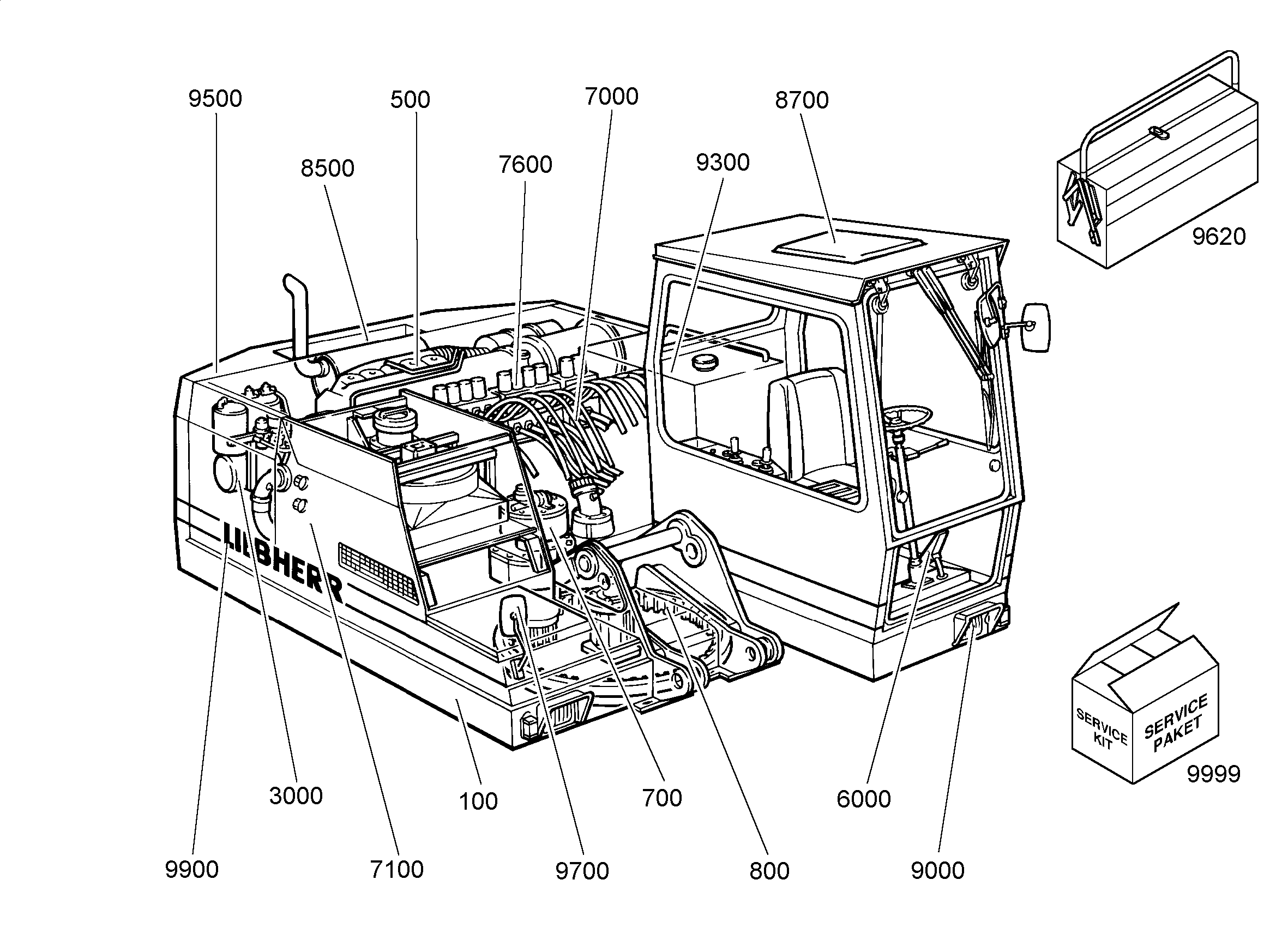 9500
500
7000
8700
8500
7600
9300
9620
LIEBHERR
SERVICE KIT
SERVICE PAKET
9999
3000
100
700
6000
9900
7100
9700
800
9000