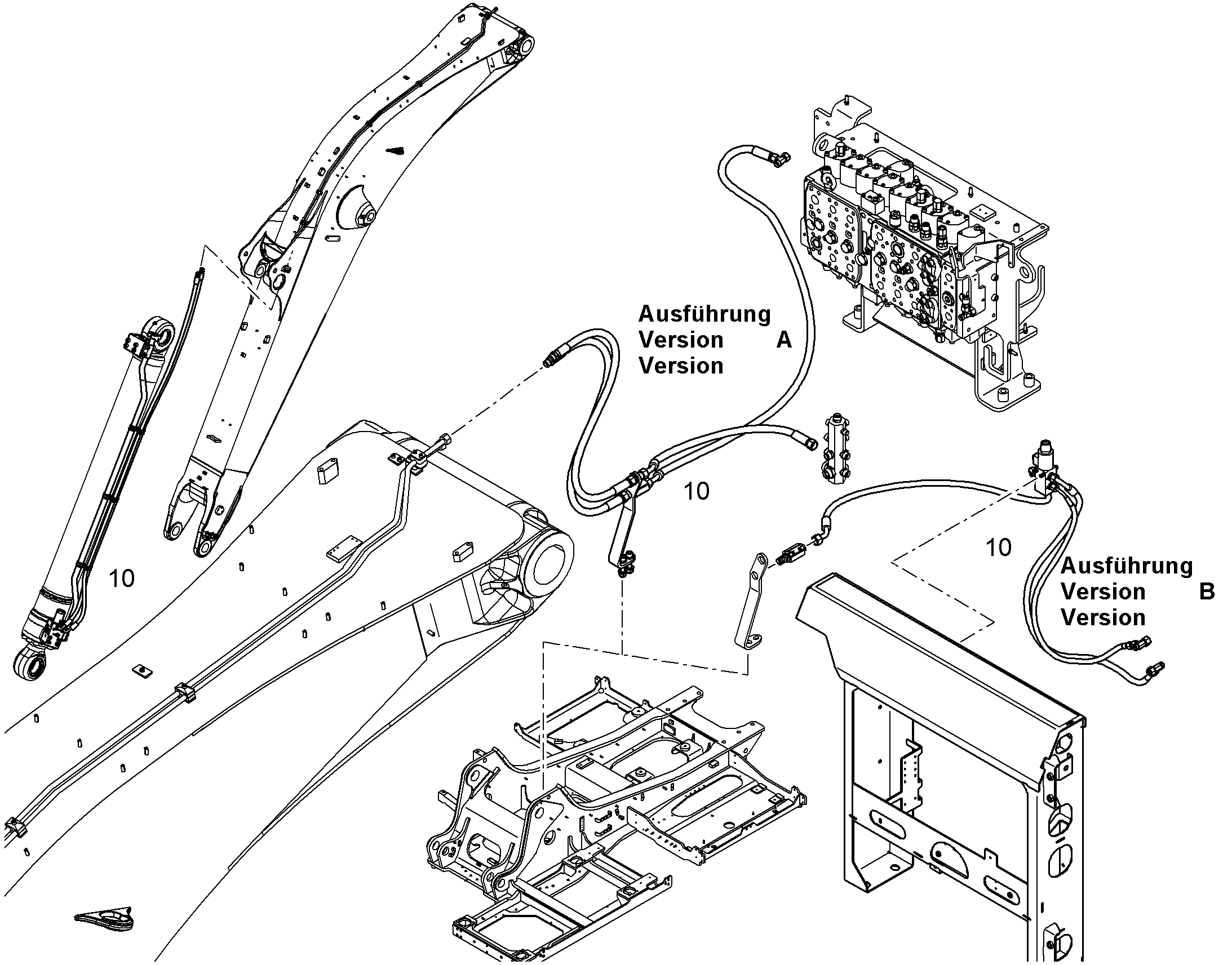 Ausführung
Version A
Version

10

10

10

Ausführung
Version B
Version