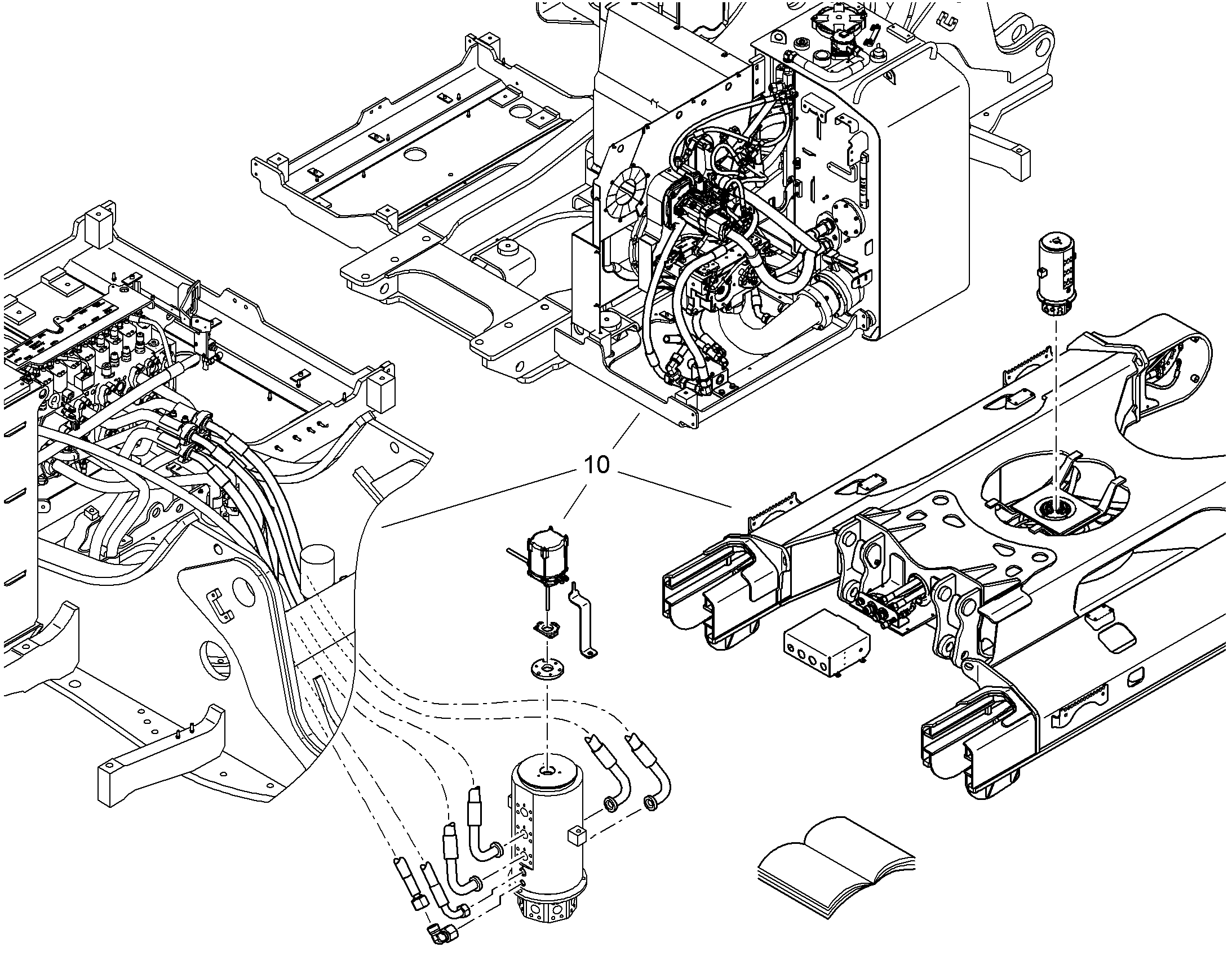 10