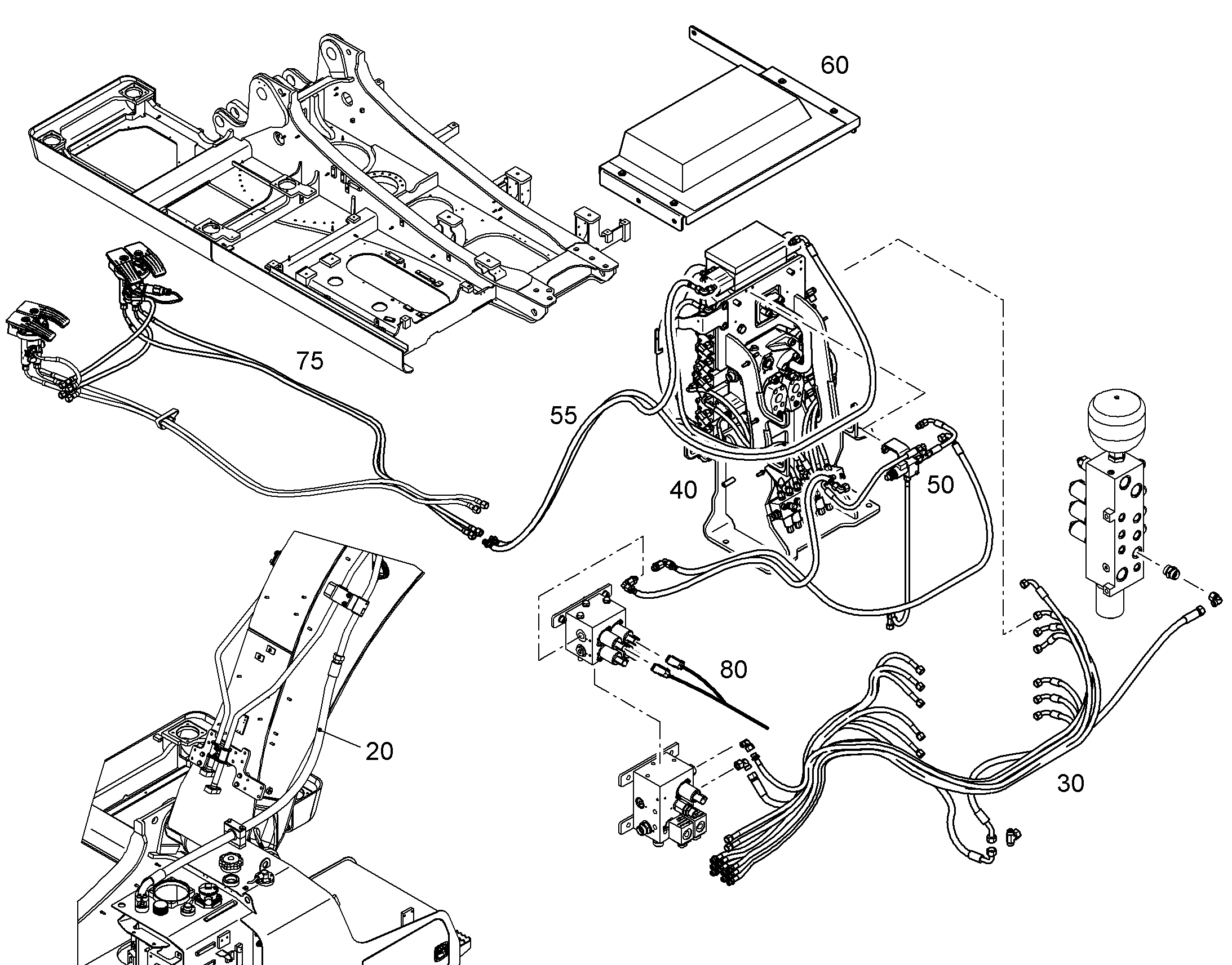 60

75

55

40

50

80

20

30