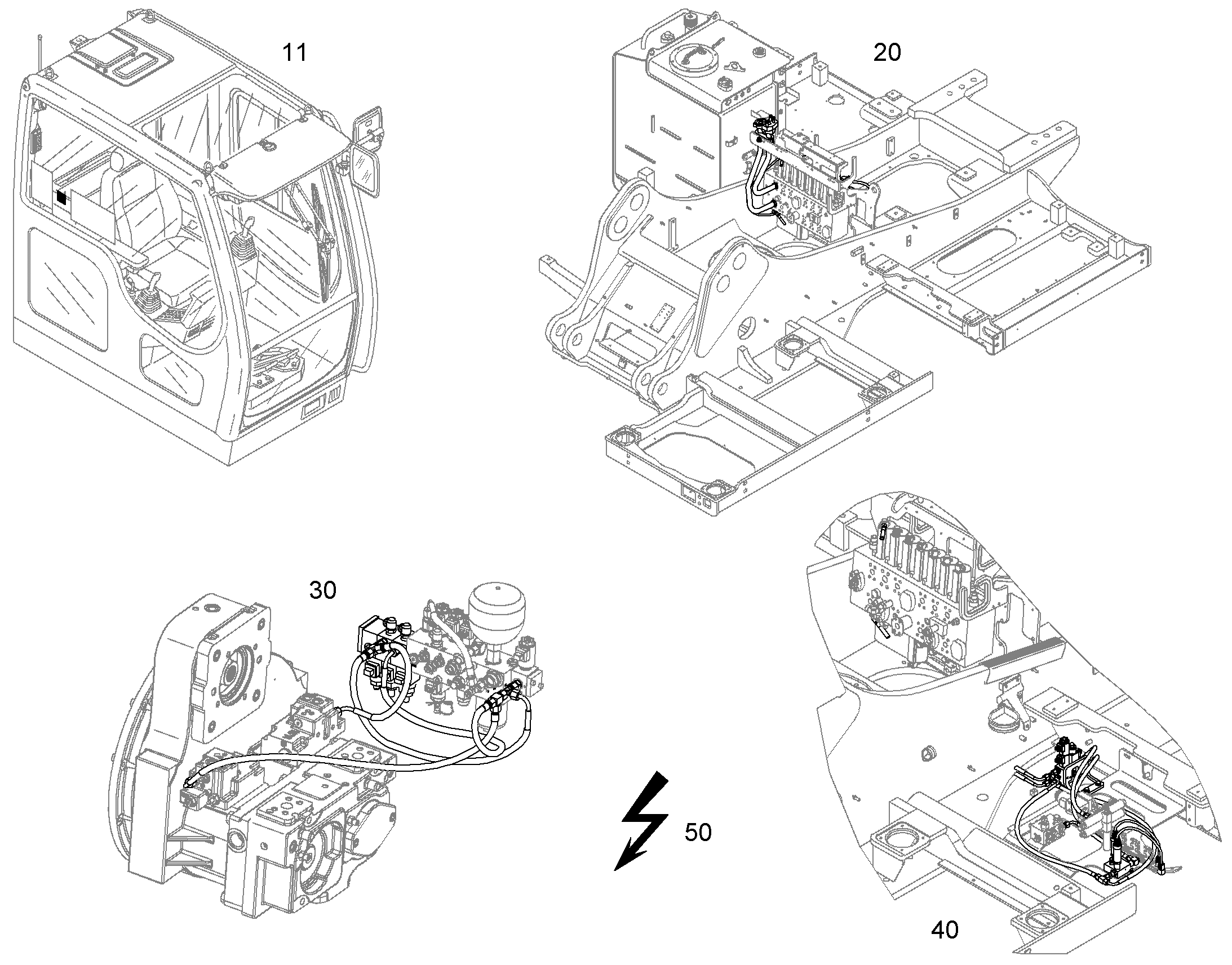 11

20

30

50

40