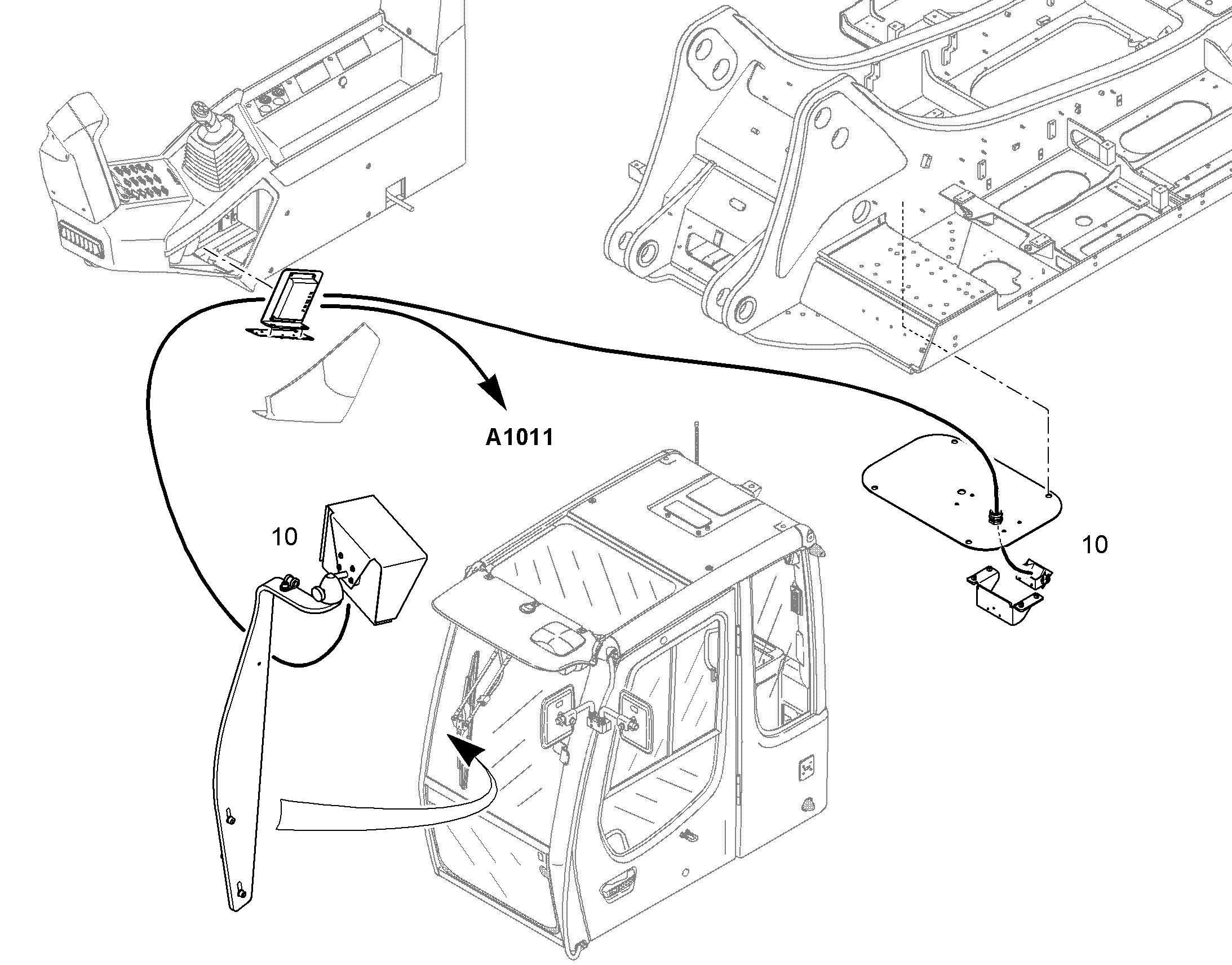 A1011

10

10