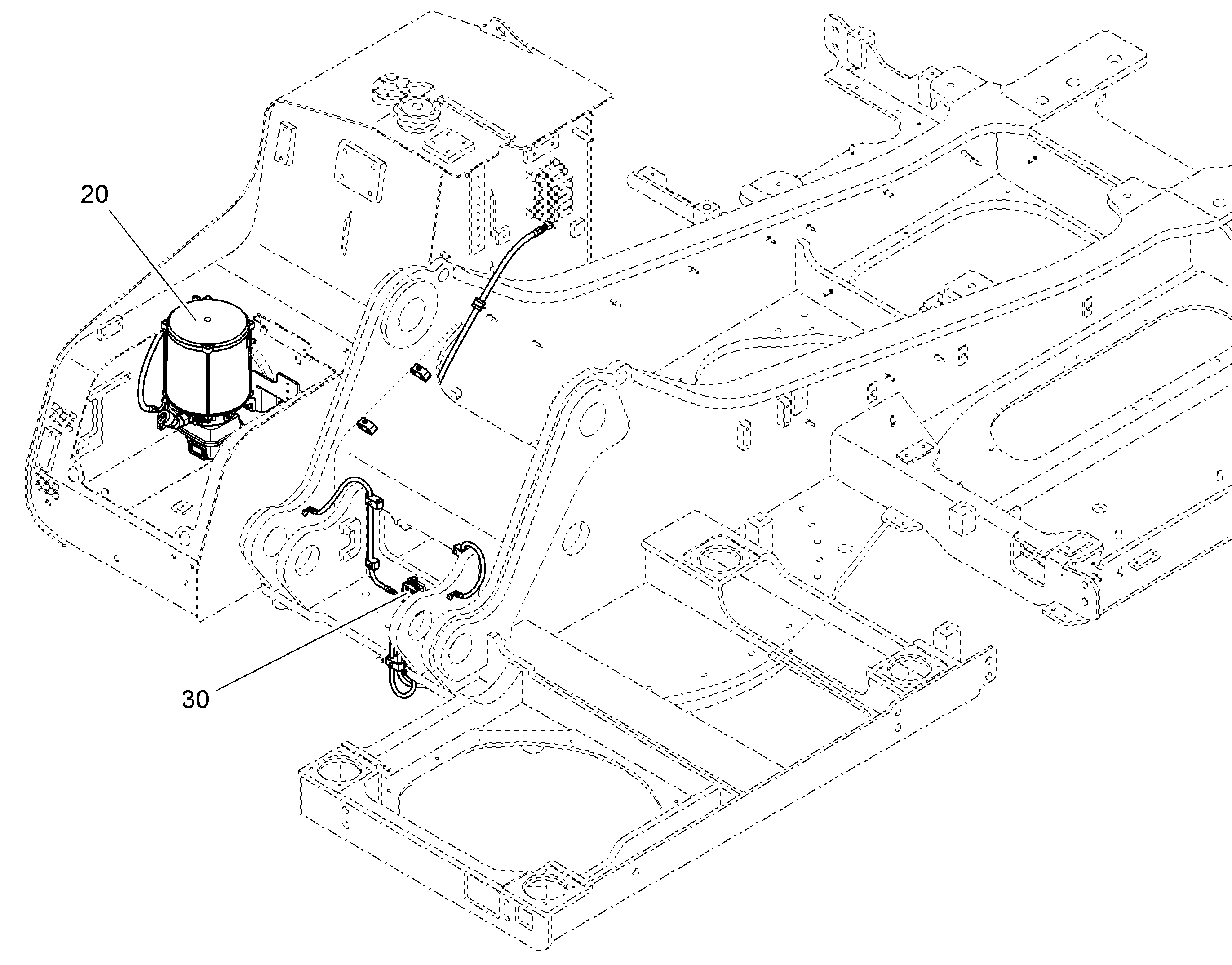 20

30