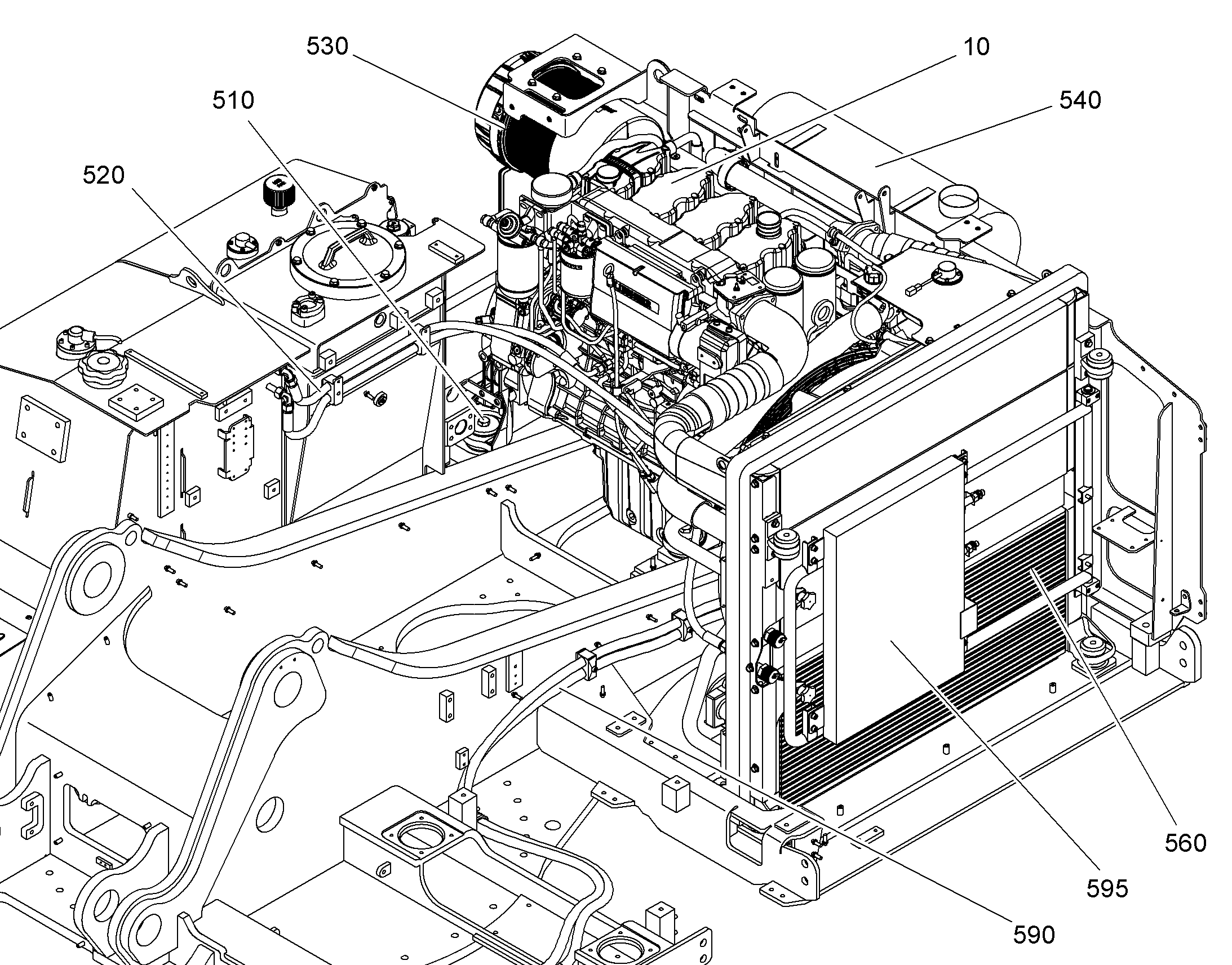 530
10
510
540
520
560
595
590