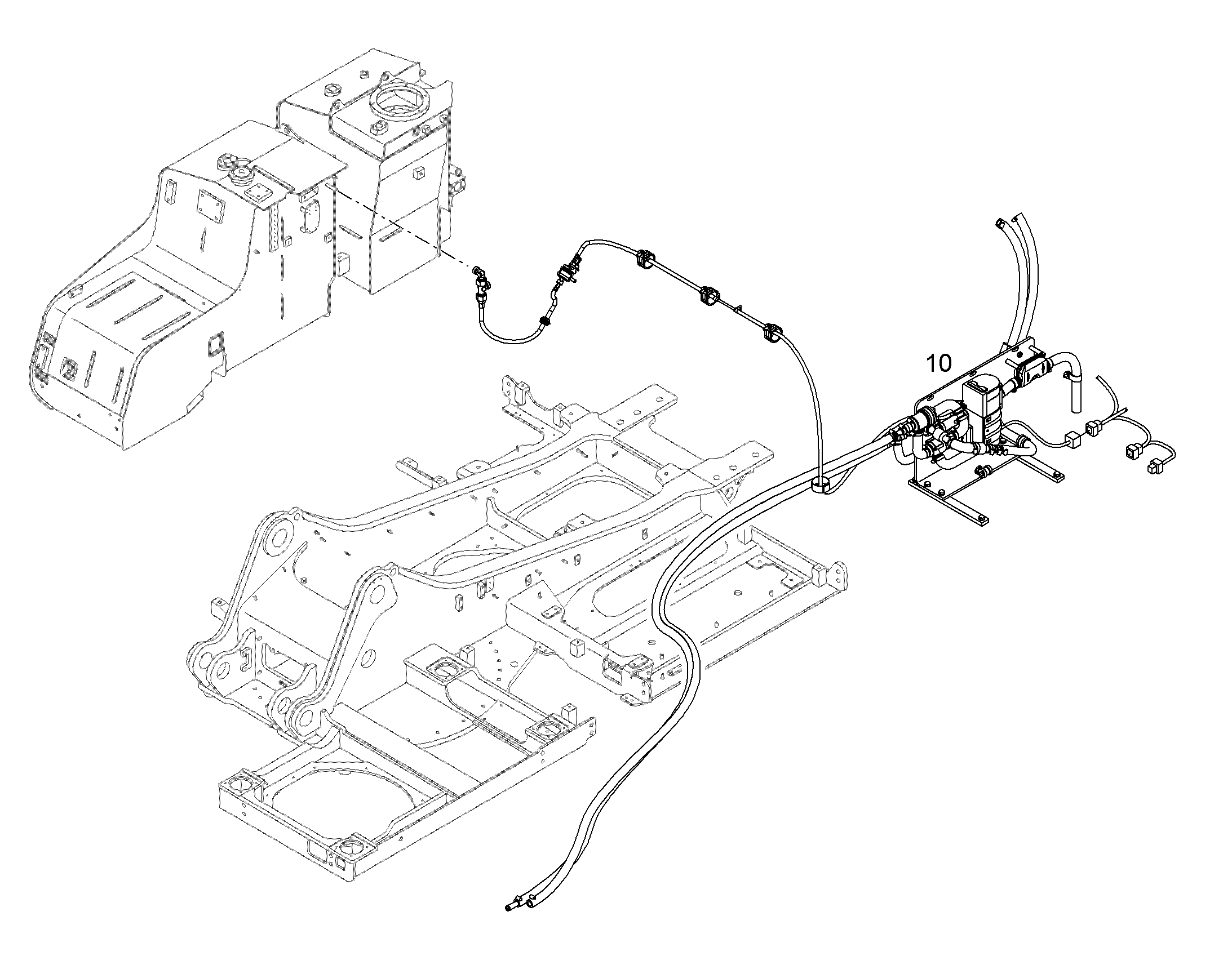 10